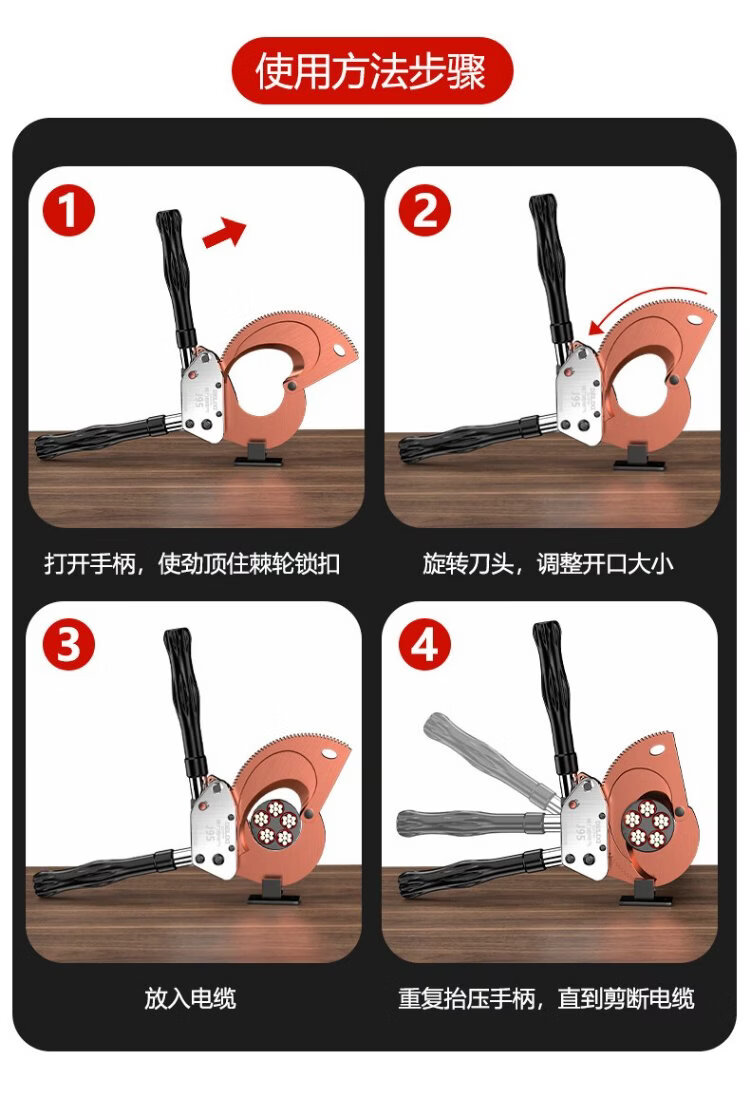 使用方法步骤

1

打开手柄，使劲顶住棘轮锁扣

2

旋转刀头，调整开口大小

3

放入电缆

4

重复抬压手柄，直到剪断电缆