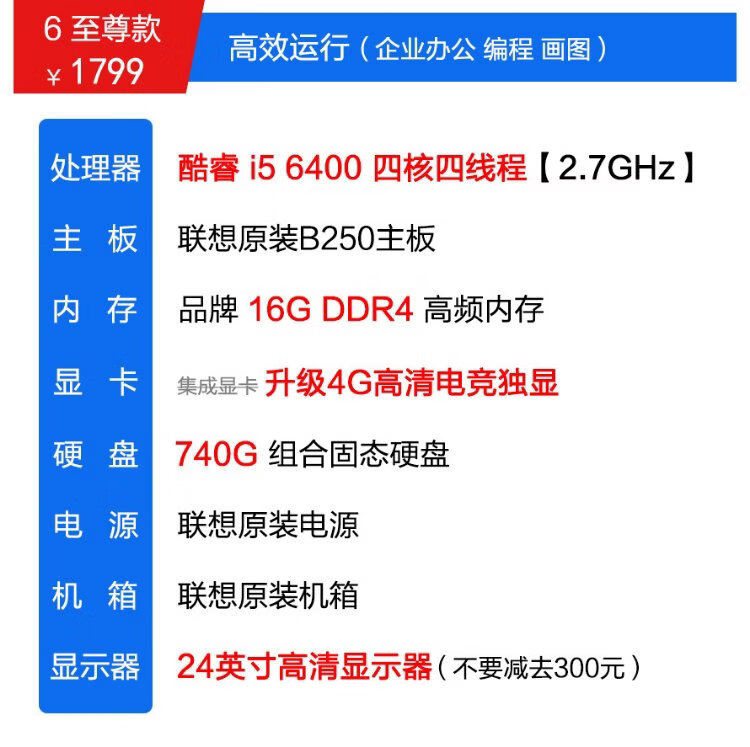 6 至尊款
¥1799

高效运行（企业办公 编程 画图）

处理器 酷睿 i5 6400 四核四线程【2.7GHz】
主 板 联想原装B250主板
内 存 品牌 16G DDR4 高频内存
显 卡 集成显卡 升级4G高清电竞独显
硬 盘 740G 组合固态硬盘
电 源 联想原装电源
机 箱 联想原装机箱
显示器 24英寸高清显示器（不要减去300元）