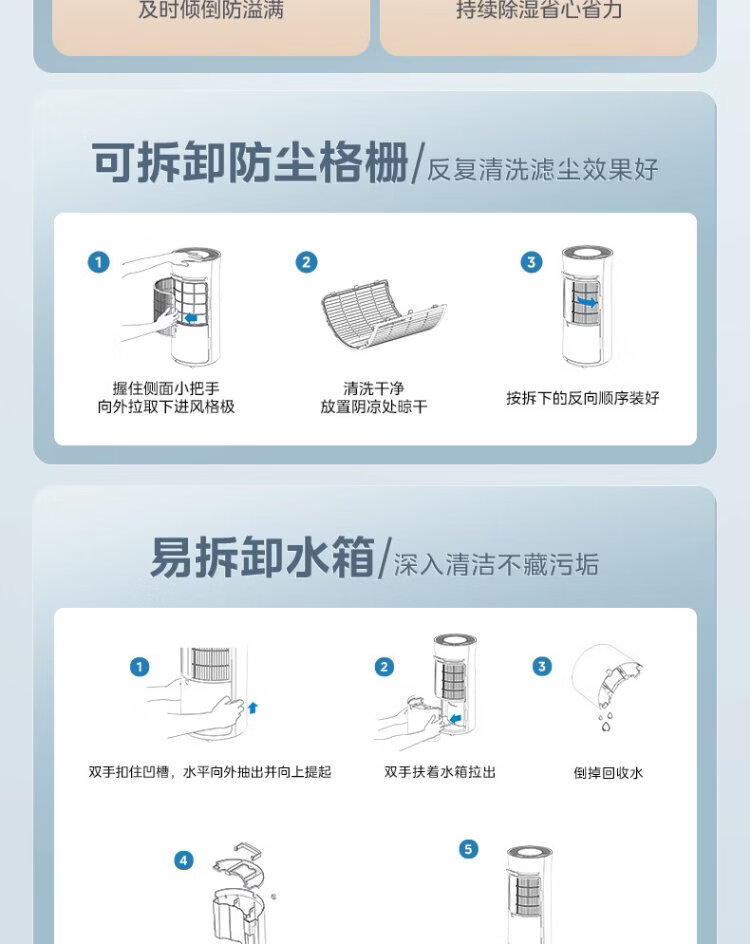 及时倾倒防溢满

持续除湿省心省力

可拆卸防尘格栅/反复清洗滤尘效果好

1
握住侧面小把手
向外拉取下进风格极

2
清洗干净
放置阴凉处晾干

3
按拆下的反向顺序装好

易拆卸水箱/深入清洁不藏污垢

1
双手扣住凹槽，水平向外抽出并向上提起

2
双手扶着水箱拉出

3
倒掉回收水

4

5