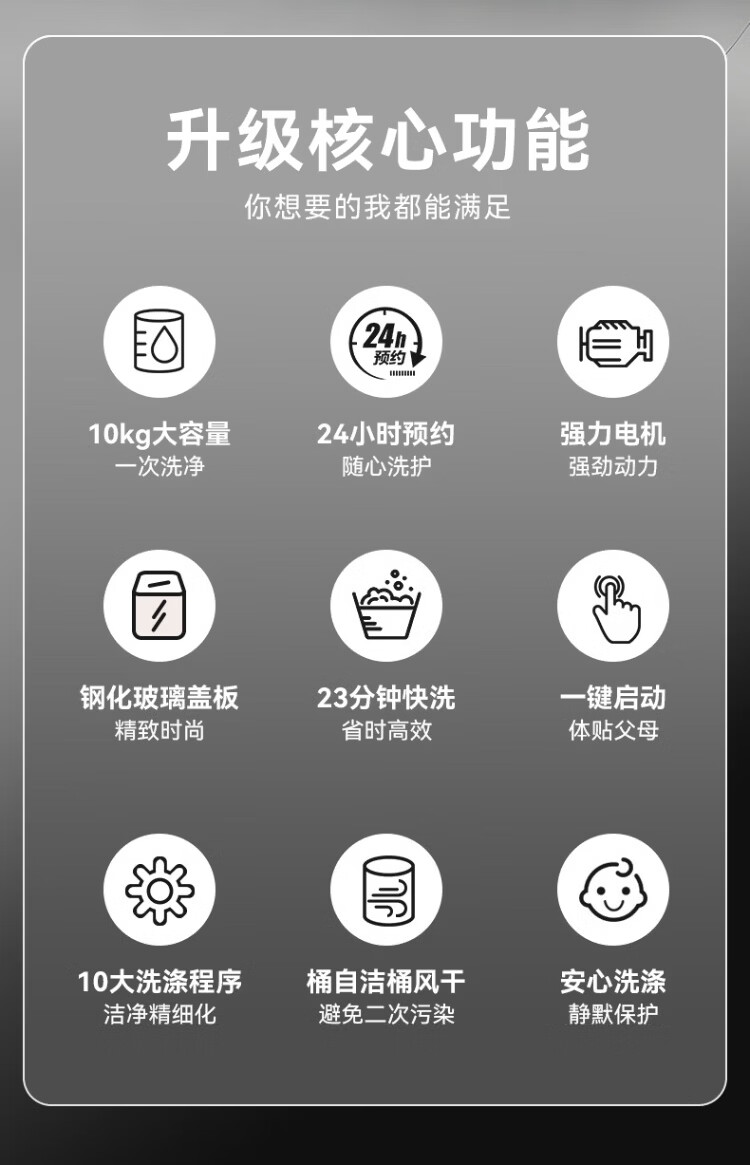 升级核心功能
你想要的我都能满足

24h
预约

10kg大容量
一次洗净

24小时预约
随心洗护

强力电机
强劲动力

钢化玻璃盖板
精致时尚

23分钟快洗
省时高效

一键启动
体贴父母

10大洗涤程序
洁净精细化

桶自洁桶风干
避免二次污染

安心洗涤
静默保护