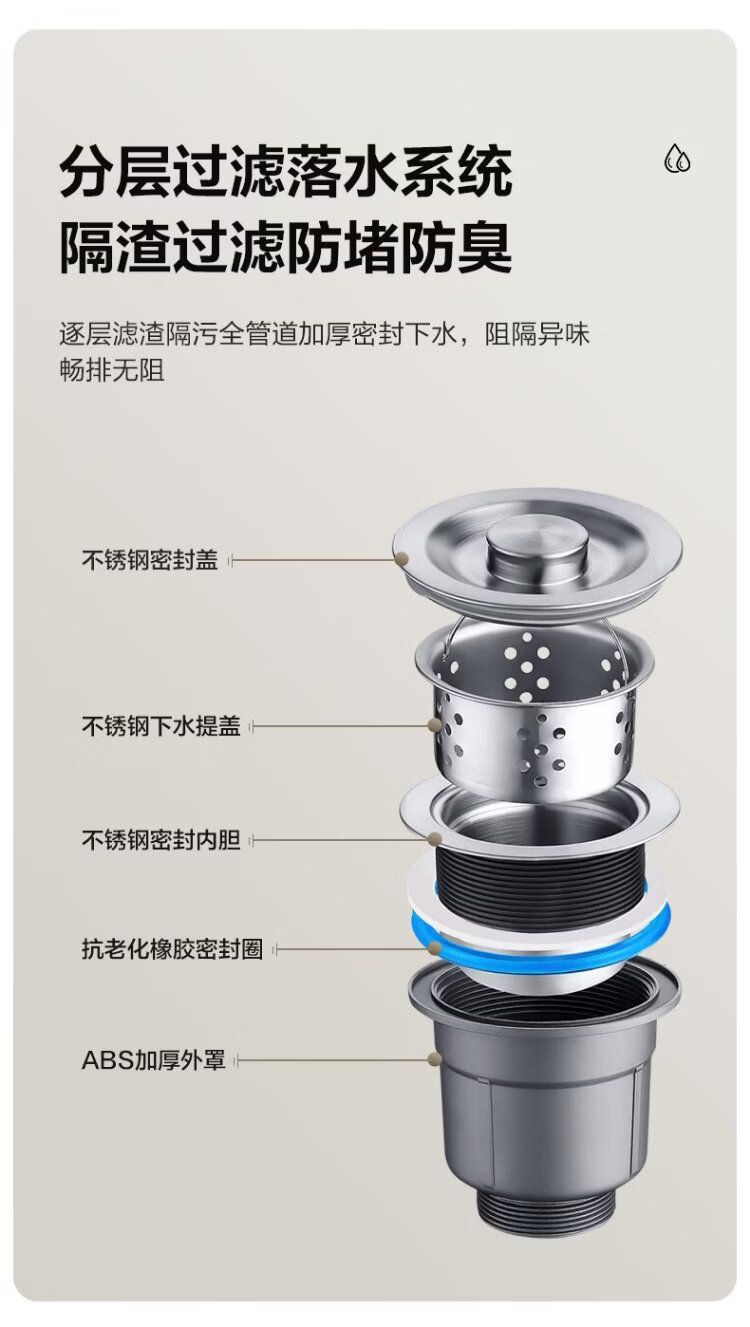 分层过滤落水系统
隔渣过滤防堵防臭

逐层滤渣隔污全管道加厚密封下水，阻隔异味畅排无阻

不锈钢密封盖

不锈钢下水提盖

不锈钢密封内胆

抗老化橡胶密封圈

ABS加厚外罩