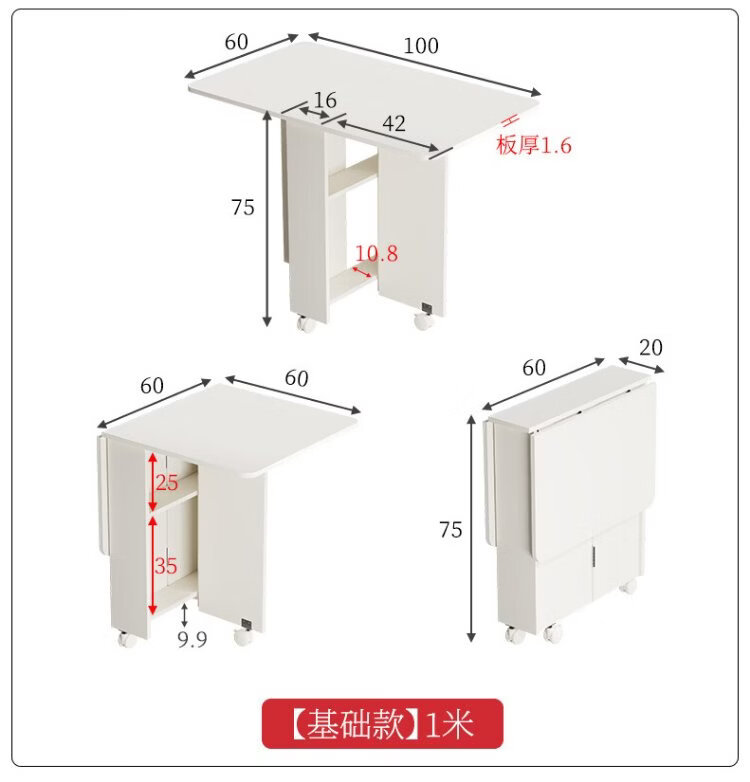 60
100
16
42
板厚1.6
75
10.8

60
60
25
35
9.9

60
20
75

【基础款】1米