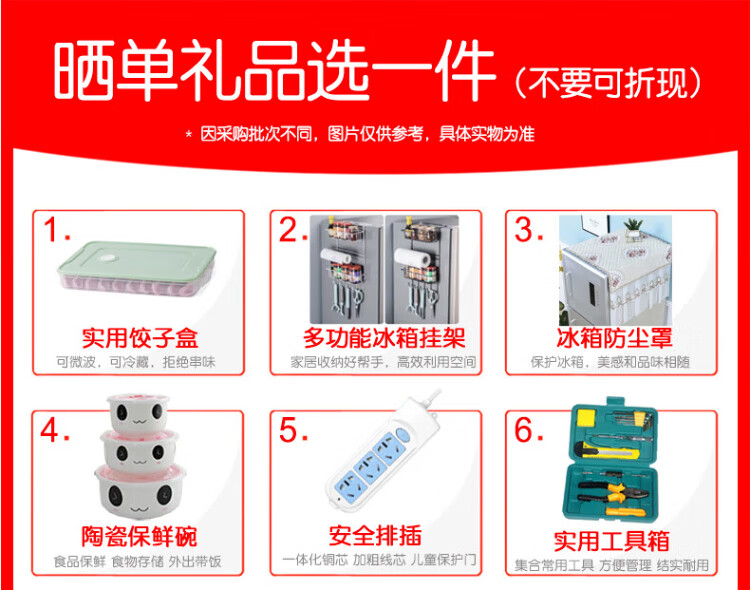 晒单礼品选一件（不要可折现）

* 因采购批次不同，图片仅供参考，具体实物为准

1.
实用饺子盒
可微波，可冷藏，拒绝串味

2.
多功能冰箱挂架
家居收纳好帮手，高效利用空间

3.
冰箱防尘罩
保护冰箱，美感和品味相随

4.
陶瓷保鲜碗
食品保鲜 食物存储 外出带饭

5.
安全排插
一体化铜芯 加粗线芯 儿童保护门

6.
实用工具箱
集合常用工具 方便管理 结实耐用