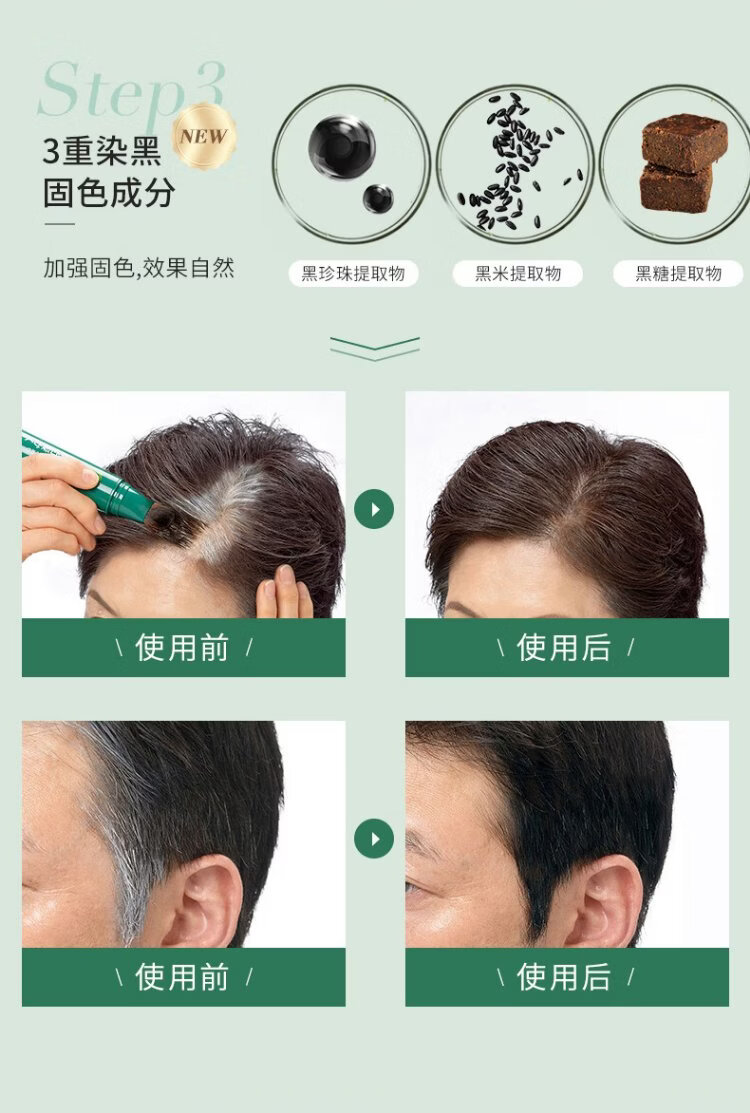 Step3
NEW
3重染黑
固色成分

加强固色,效果自然

黑珍珠提取物

黑米提取物

黑糖提取物

\ 使用前 /

\ 使用后 /

\ 使用前 /

\ 使用后 /