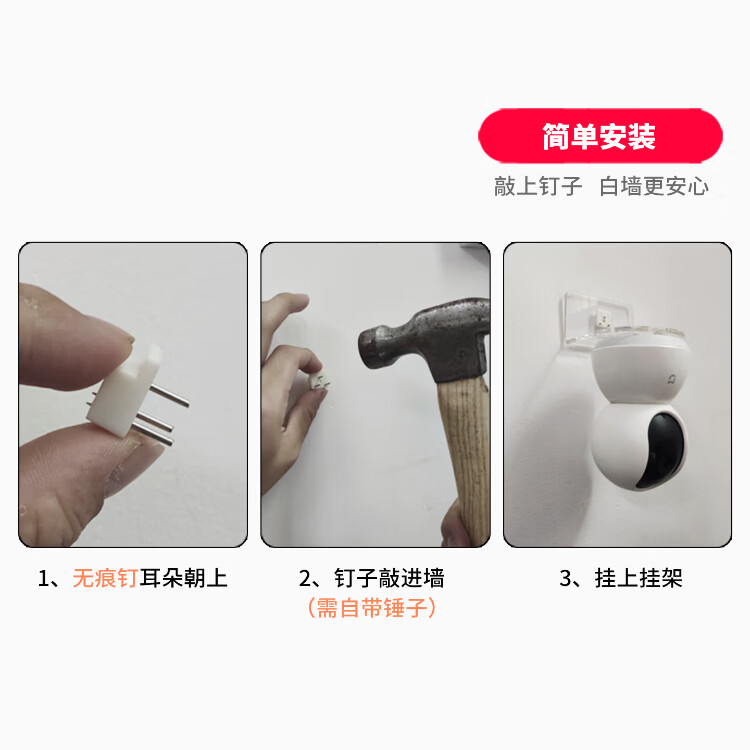 简单安装

敲上钉子 白墙更安心

1、无痕钉耳朵朝上

2、钉子敲进墙
（需自带锤子）

3、挂上挂架