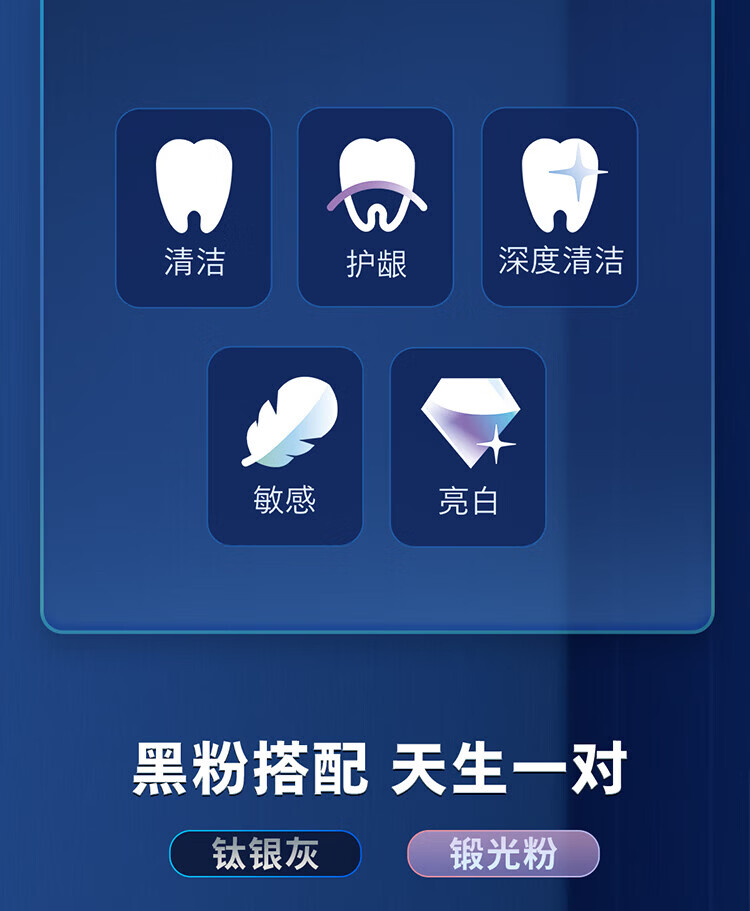 清洁

护龈

深度清洁

敏感

亮白

黑粉搭配 天生一对

钛银灰 锻光粉