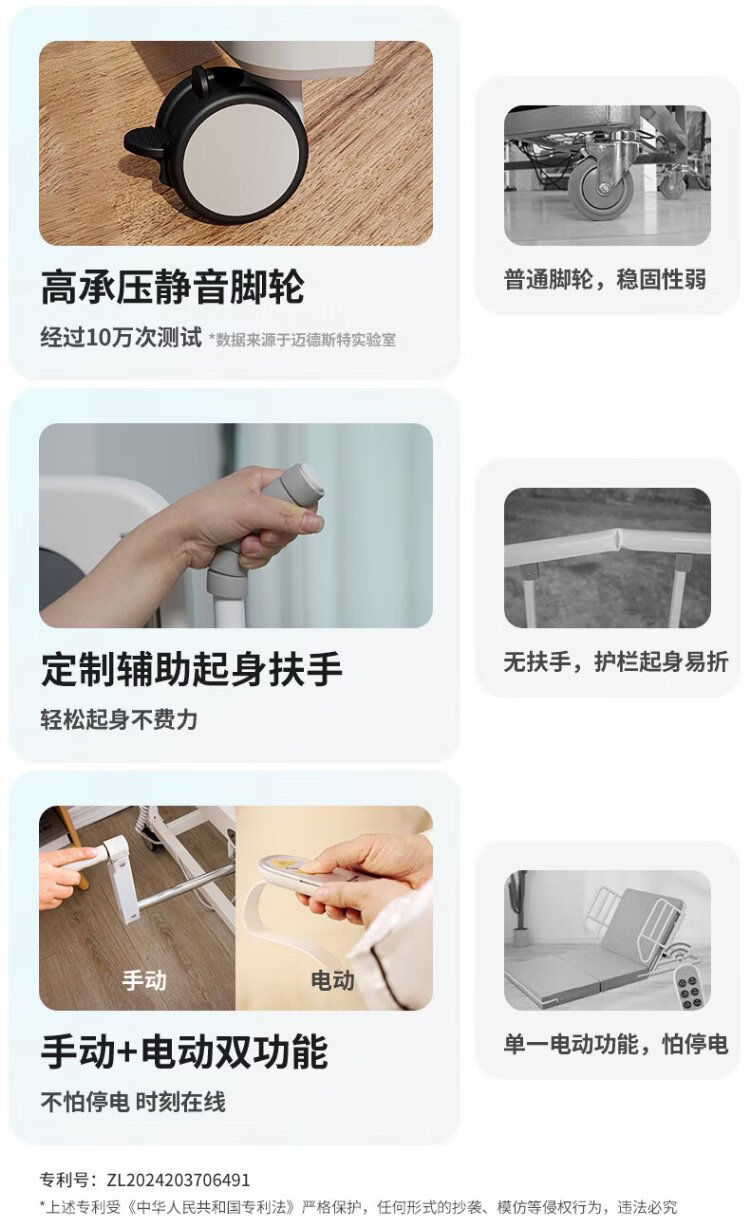 高承压静音脚轮
经过10万次测试 *数据来源于迈德斯特实验室

普通脚轮，稳固性弱

定制辅助起身扶手
轻松起身不费力

无扶手，护栏起身易折

手动
电动

手动+电动双功能
不怕停电 时刻在线

单一电动功能，怕停电

专利号：ZL2024203706491
*上述专利受《中华人民共和国专利法》严格保护，任何形式的抄袭、模仿等侵权行为，违法必究