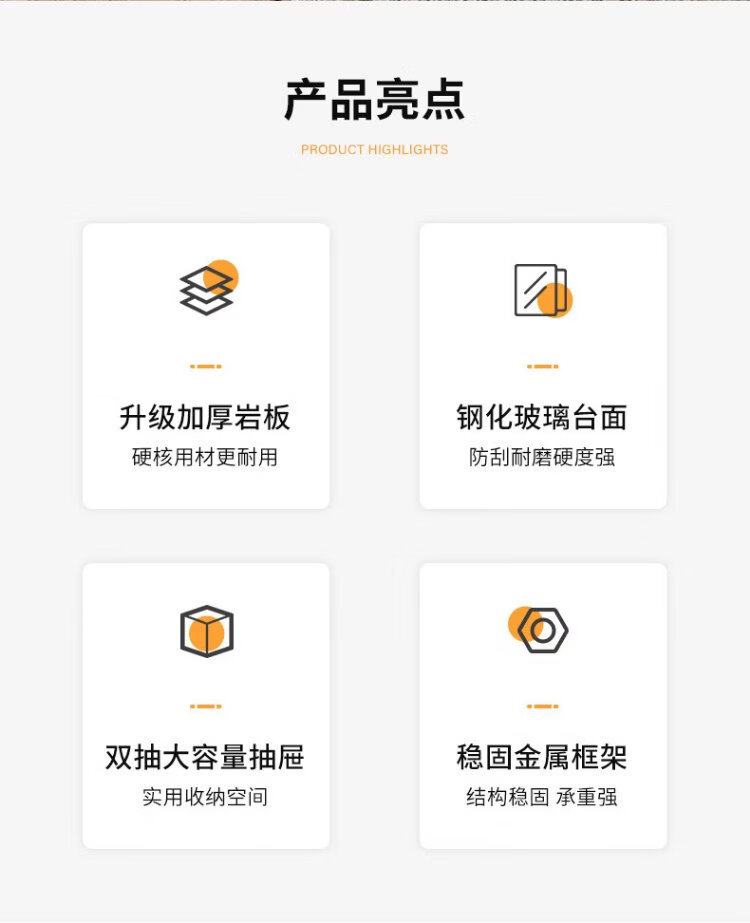 产品亮点

PRODUCT HIGHLIGHTS

升级加厚岩板

硬核用材更耐用

钢化玻璃台面

防刮耐磨硬度强

双抽大容量抽屉

实用收纳空间

稳固金属框架

结构稳固 承重强