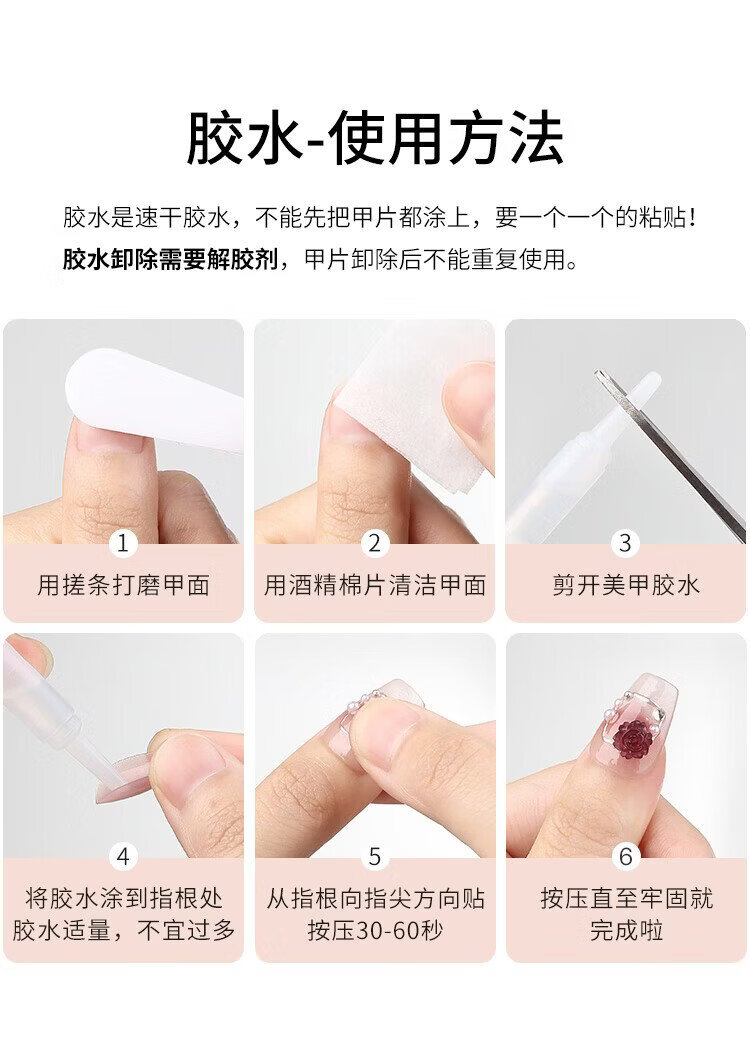 胶水-使用方法

胶水是速干胶水，不能先把甲片都涂上，要一个一个的粘贴！
胶水卸除需要解胶剂，甲片卸除后不能重复使用。

1
用搓条打磨甲面

2
用酒精棉片清洁甲面

3
剪开美甲胶水

4
将胶水涂到指根处
胶水适量，不宜过多

5
从指根向指尖方向贴
按压30-60秒

6
按压直至牢固就
完成啦