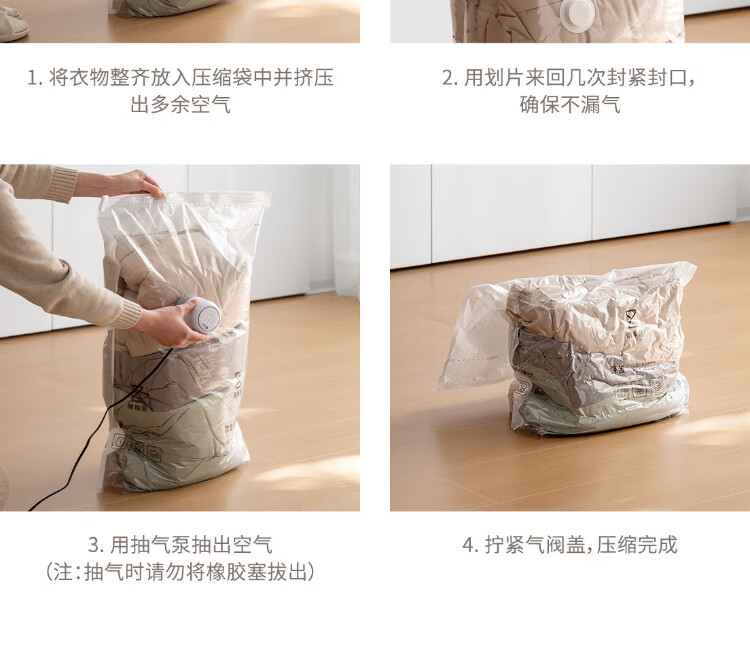 1. 将衣物整齐放入压缩袋中并挤压出多余空气

2. 用划片来回几次封紧封口，确保不漏气

3. 用抽气泵抽出空气
（注：抽气时请勿将橡胶塞拔出）

4. 拧紧气阀盖，压缩完成