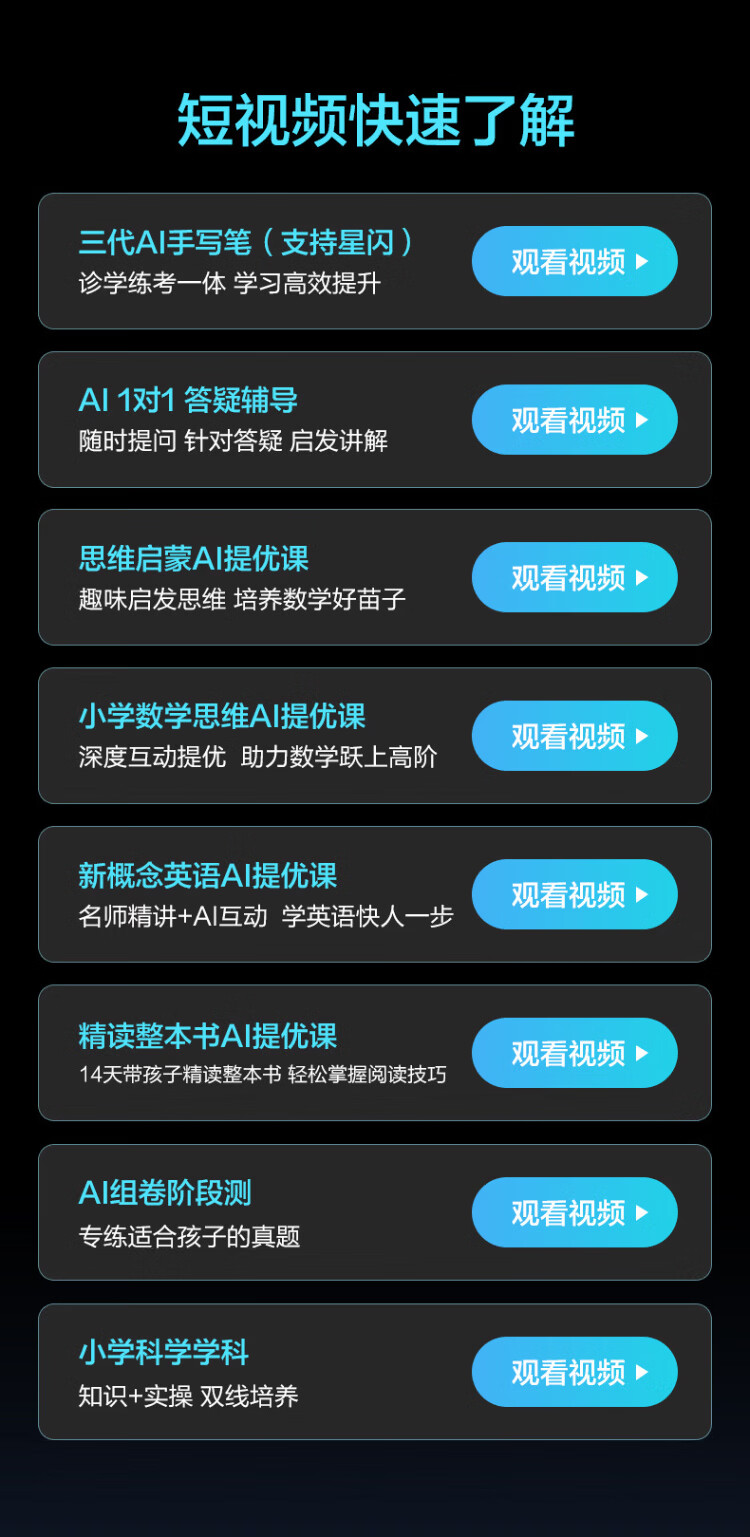 短视频快速了解

三代AI手写笔（支持星闪）
诊学练考一体 学习高效提升
观看视频

AI 1对1 答疑辅导
随时提问 针对答疑 启发讲解
观看视频

思维启蒙AI提优课
趣味启发思维 培养数学好苗子
观看视频

小学数学思维AI提优课
深度互动提优 助力数学跃上高阶
观看视频

新概念英语AI提优课
名师精讲+AI互动 学英语快人一步
观看视频

精读整本书AI提优课
14天带孩子精读整本书 轻松掌握阅读技巧
观看视频

AI组卷阶段测
专练适合孩子的真题
观看视频

小学科学学科
知识+实操 双线培养
观看视频