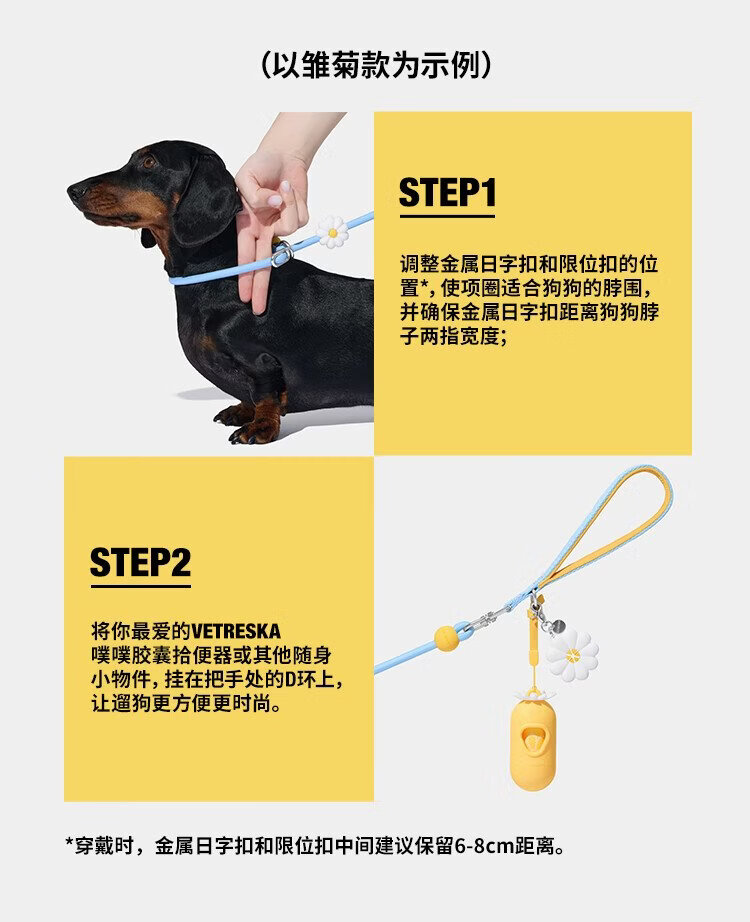 （以雏菊款为示例）

STEP1

调整金属日字扣和限位扣的位置*，使项圈适合狗狗的脖围，并确保金属日字扣距离狗狗脖子两指宽度；

STEP2

将你最爱的VETRESKA噗噗胶囊拾便器或其他随身小物件，挂在把手处的D环上，让遛狗更方便更时尚。

*穿戴时，金属日字扣和限位扣中间建议保留6-8cm距离。