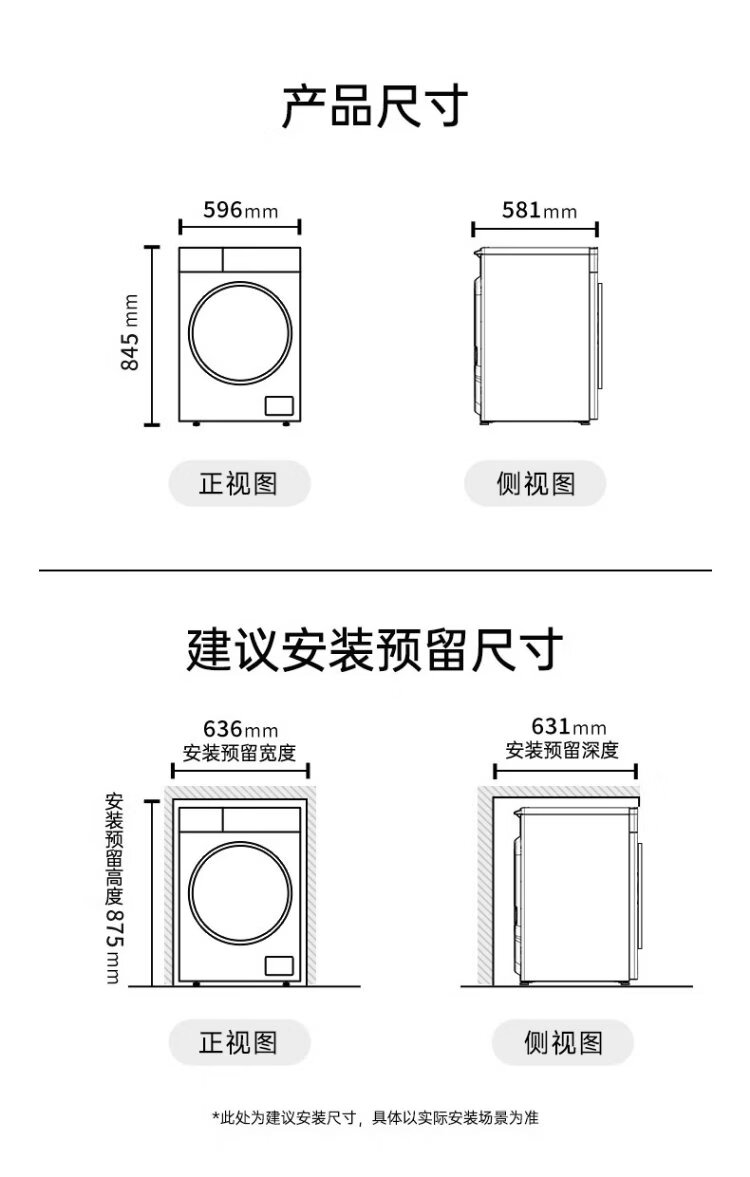 产品尺寸

596mm

845mm

581mm

正视图

侧视图

建议安装预留尺寸

636mm
安装预留宽度

安装预留高度875mm

631mm
安装预留深度

正视图

侧视图

*此处为建议安装尺寸，具体以实际安装场景为准