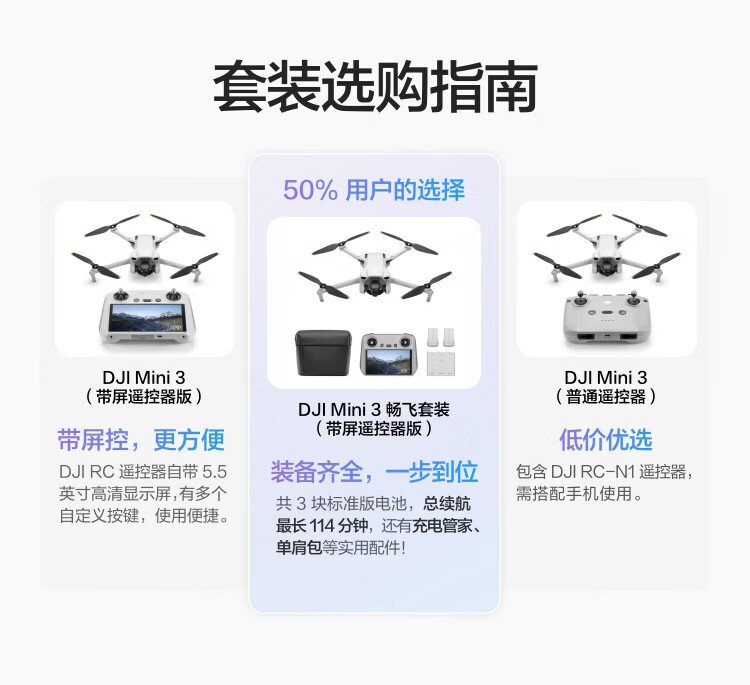 套装选购指南

DJI Mini 3
（带屏遥控器版）

带屏控，更方便
DJI RC 遥控器自带 5.5 英寸高清显示屏，有多个自定义按键，使用便捷。

50% 用户的选择

DJI Mini 3 畅飞套装
（带屏遥控器版）

装备齐全，一步到位
共 3 块标准版电池，总续航最长 114 分钟，还有充电管家、单肩包等实用配件！

DJI Mini 3
（普通遥控器）

低价优选
包含 DJI RC-N1 遥控器，需搭配手机使用。