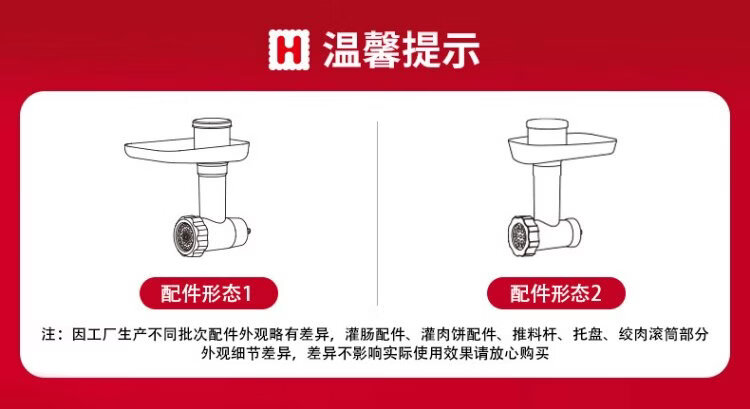 H 温馨提示

配件形态1

配件形态2

注：因工厂生产不同批次配件外观略有差异，灌肠配件、灌肉饼配件、推料杆、托盘、绞肉滚筒部分外观细节差异，差异不影响实际使用效果请放心购买