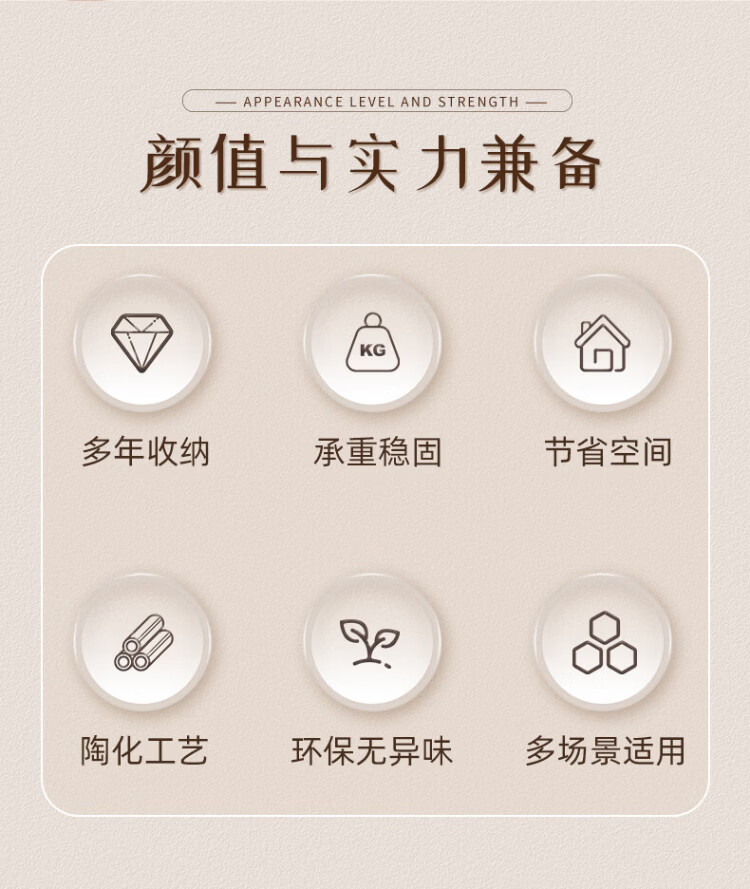 — APPEARANCE LEVEL AND STRENGTH —

颜值与实力兼备

KG

多年收纳 承重稳固 节省空间

陶化工艺 环保无异味 多场景适用