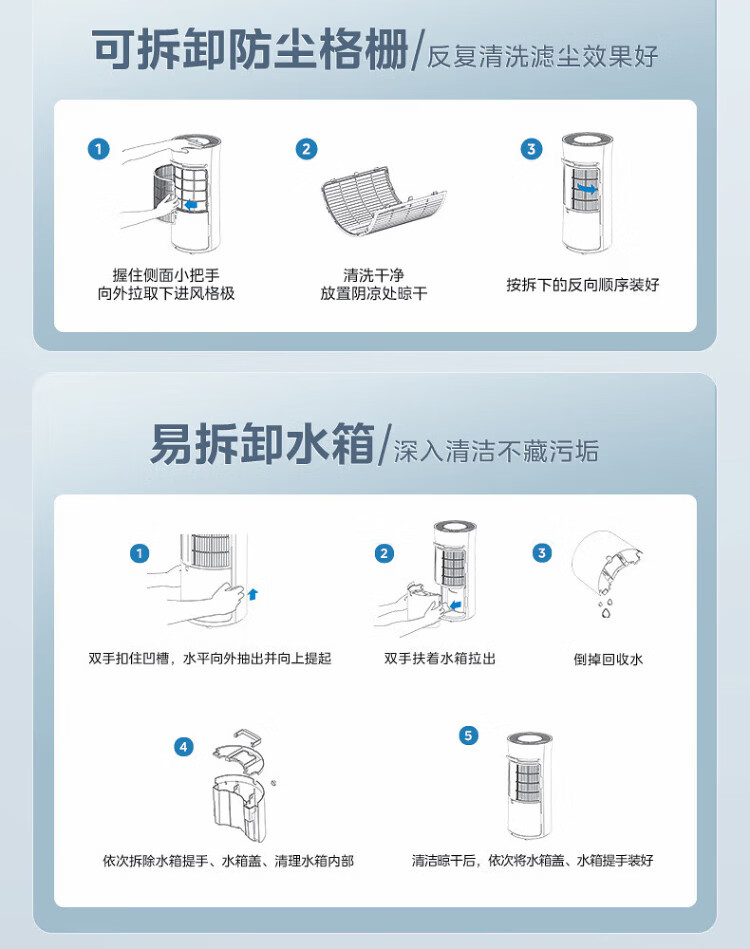 可拆卸防尘格栅/反复清洗滤尘效果好

1
握住侧面小把手
向外拉取下进风格极

2
清洗干净
放置阴凉处晾干

3
按拆下的反向顺序装好

易拆卸水箱/深入清洁不藏污垢

1
双手扣住凹槽，水平向外抽出并向上提起

2
双手扶着水箱拉出

3
倒掉回收水

4
依次拆除水箱提手、水箱盖、清理水箱内部

5
清洁晾干后，依次将水箱盖、水箱提手装好