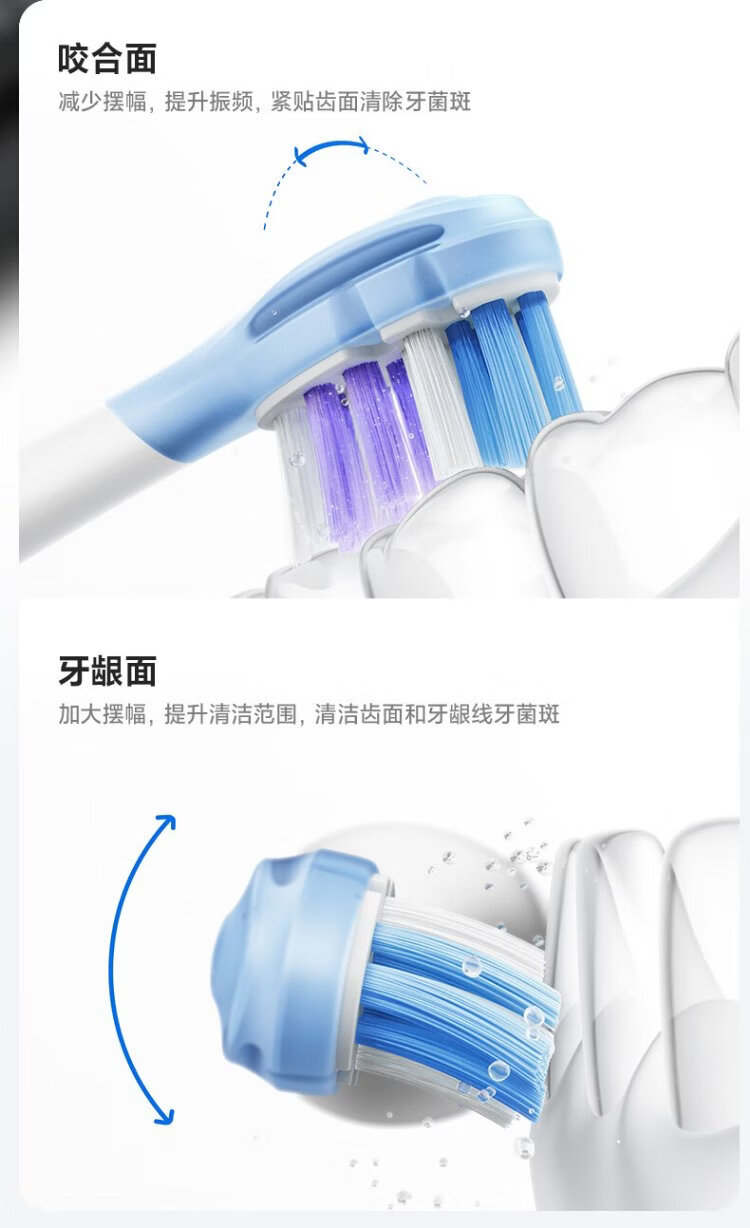 咬合面

减少摆幅，提升振频，紧贴齿面清除牙菌斑

牙龈面

加大摆幅，提升清洁范围，清洁齿面和牙龈线牙菌斑