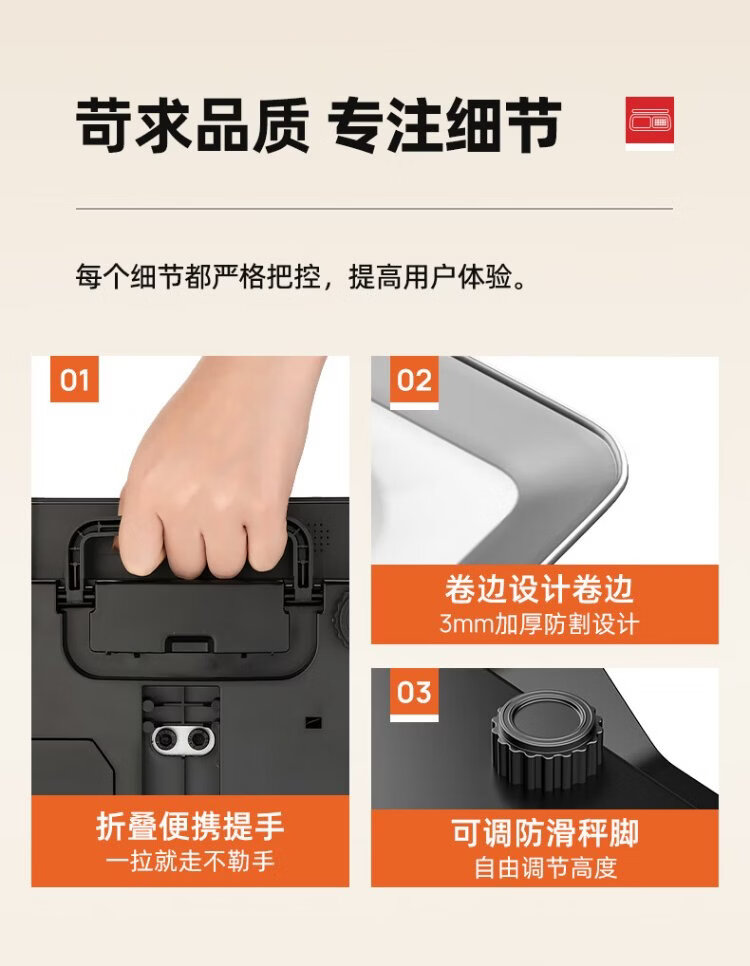 苛求品质 专注细节

每个细节都严格把控，提高用户体验。

01

折叠便携提手
一拉就走不勒手

02

卷边设计卷边
3mm加厚防割设计

03

可调防滑秤脚
自由调节高度