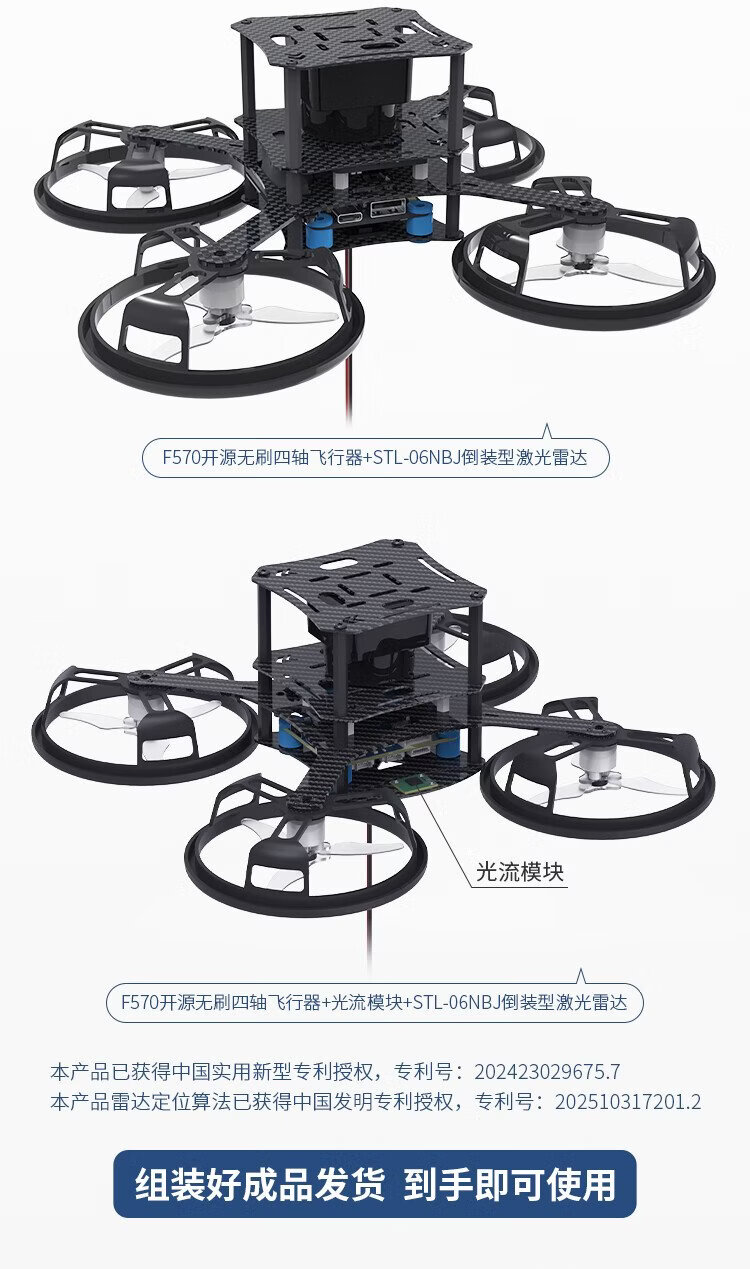 F570开源无刷四轴飞行器+STL-06NBJ倒装型激光雷达

光流模块

F570开源无刷四轴飞行器+光流模块+STL-06NBJ倒装型激光雷达

本产品已获得中国实用新型专利授权，专利号：202423029675.7
本产品雷达定位算法已获得中国发明专利授权，专利号：202510317201.2

组装好成品发货 到手即可使用