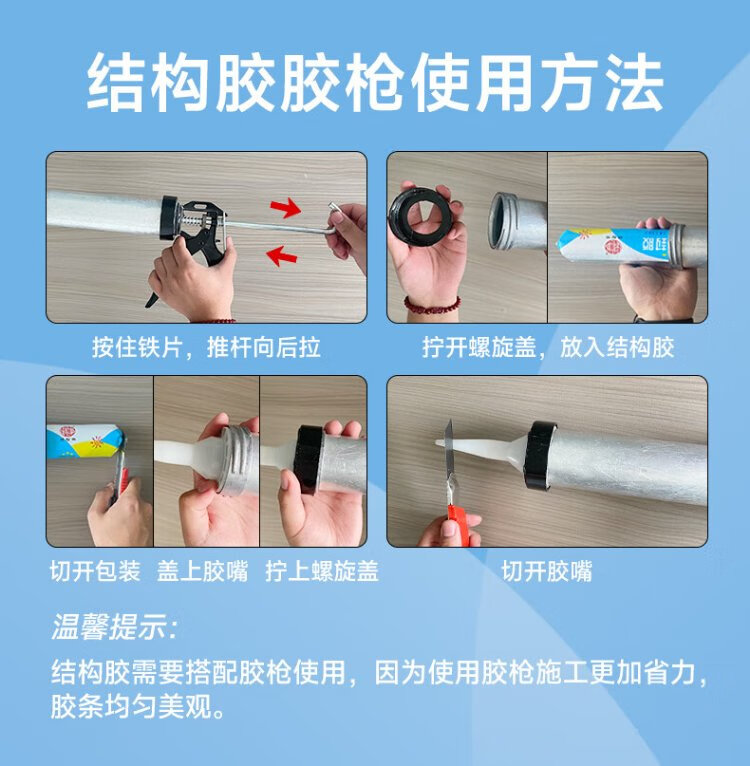 结构胶胶枪使用方法

按住铁片，推杆向后拉

拧开螺旋盖，放入结构胶

切开包装　盖上胶嘴　拧上螺旋盖

切开胶嘴

温馨提示:

结构胶需要搭配胶枪使用，因为使用胶枪施工更加省力，胶条均匀美观。