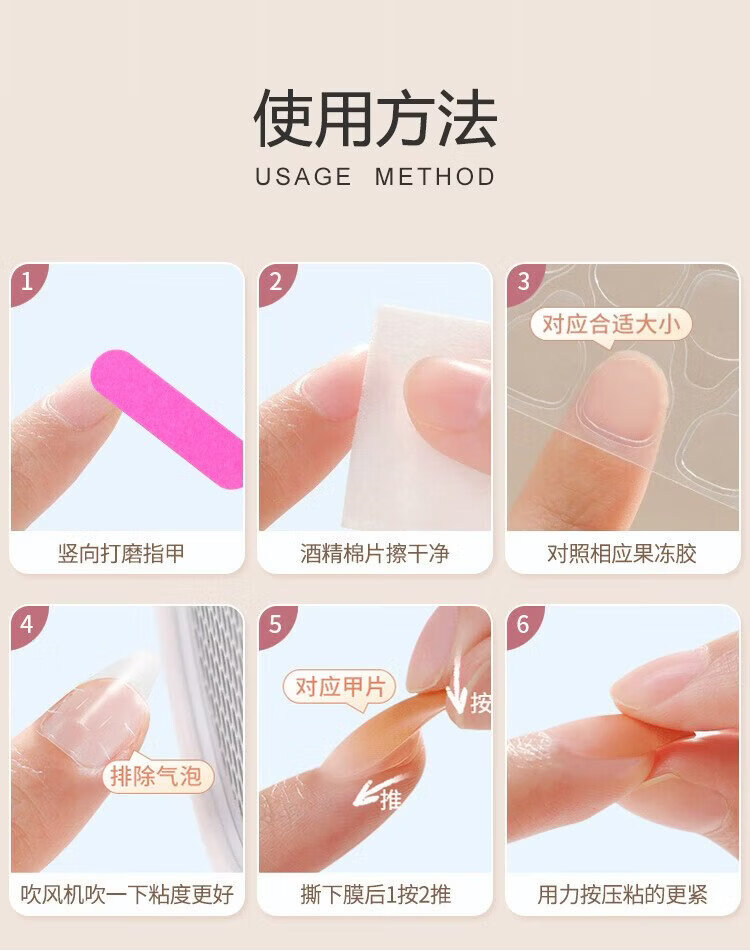 使用方法
USAGE METHOD

1
竖向打磨指甲

2
酒精棉片擦干净

3
对应合适大小
对照相应果冻胶

4
排除气泡
吹风机吹一下粘度更好

5
对应甲片
按
推
撕下膜后1按2推

6
用力按压粘的更紧