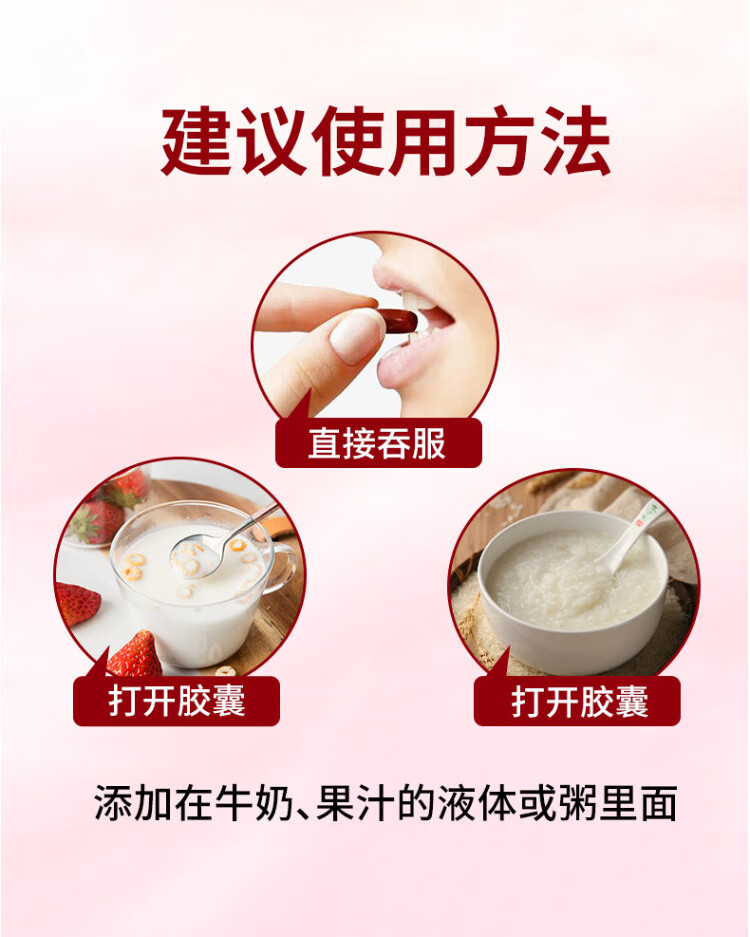 建议使用方法

直接吞服

打开胶囊

打开胶囊

添加在牛奶、果汁的液体或粥里面