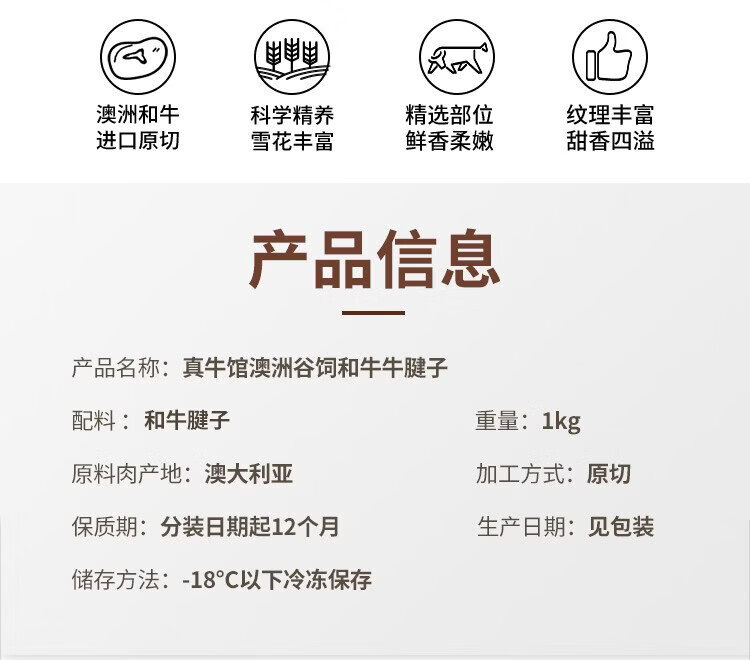 澳洲和牛
进口原切

科学精养
雪花丰富

精选部位
鲜香柔嫩

纹理丰富
甜香四溢

产品信息

产品名称：真牛馆澳洲谷饲和牛牛腱子

配料：和牛腱子

重量：1kg

原料肉产地：澳大利亚

加工方式：原切

保质期：分装日期起12个月

生产日期：见包装

储存方法：-18°C以下冷冻保存