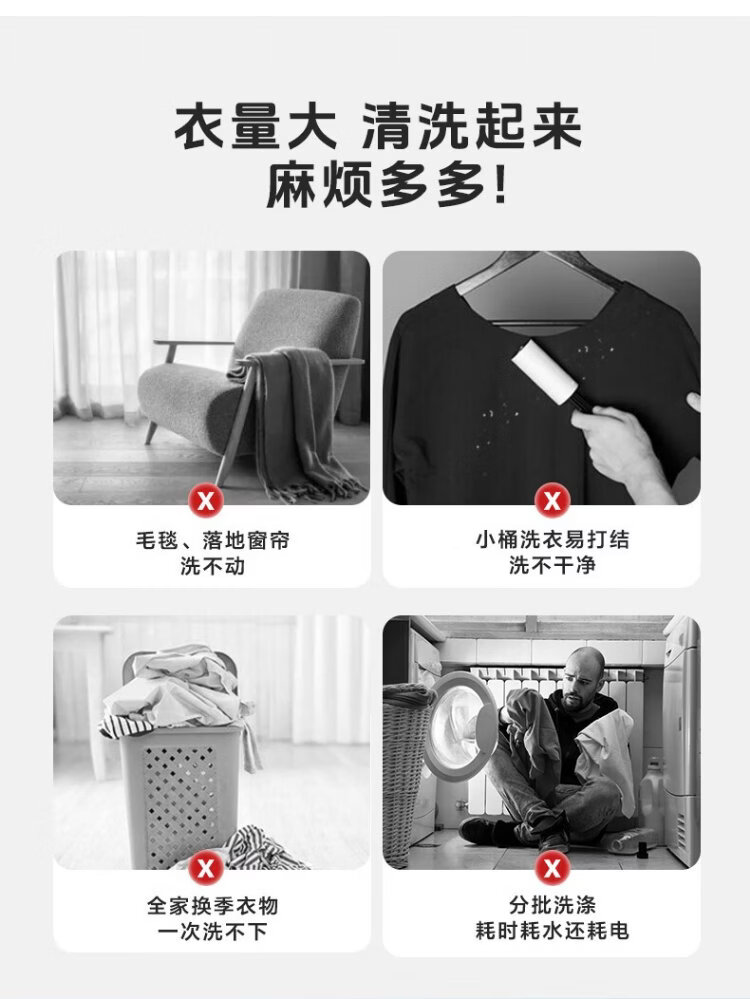 衣量大 清洗起来
麻烦多多!

X
毛毯、落地窗帘
洗不动

X
小桶洗衣易打结
洗不干净

X
全家换季衣物
一次洗不下

X
分批洗涤
耗时耗水还耗电