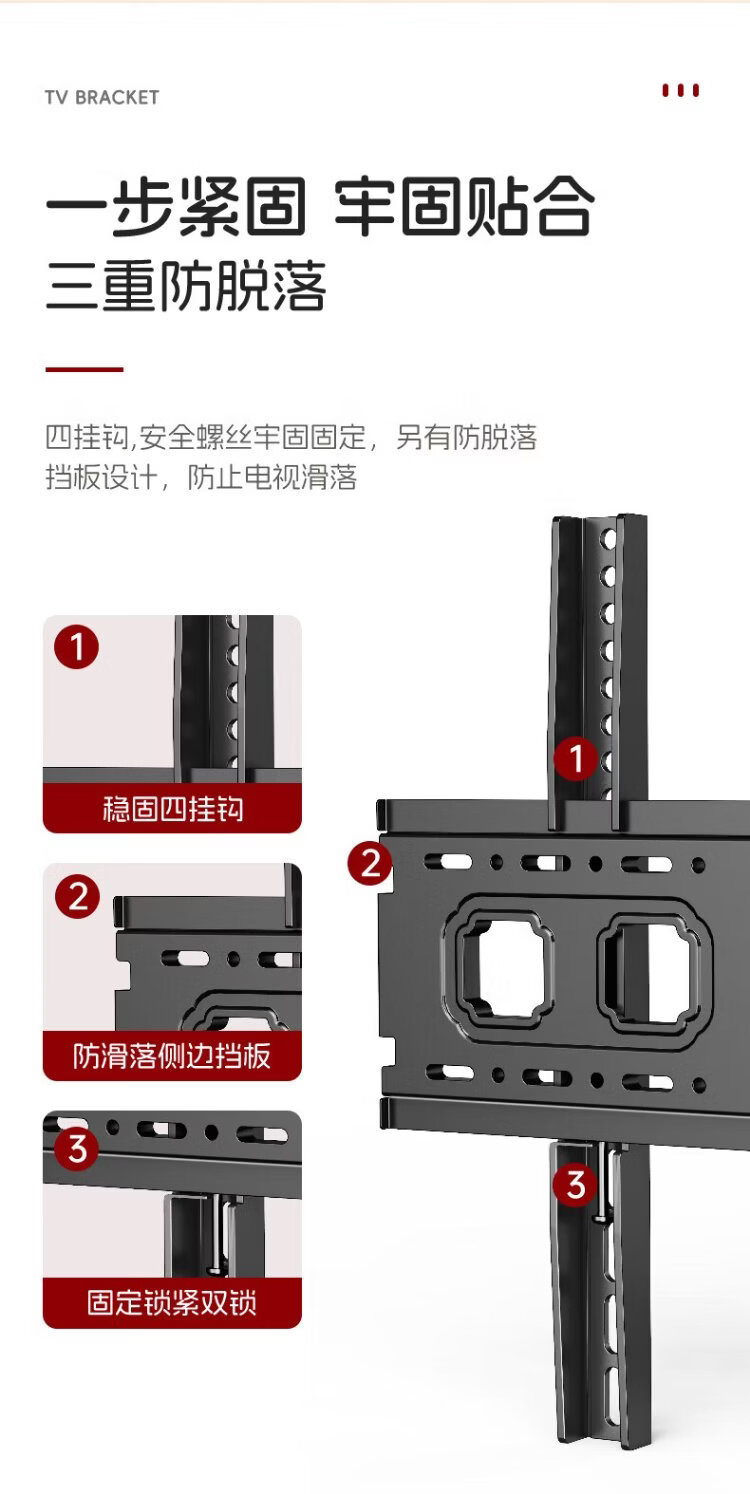 TV BRACKET

一步紧固 牢固贴合
三重防脱落

四挂钩,安全螺丝牢固固定，另有防脱落挡板设计，防止电视滑落

1
稳固四挂钩

2
防滑落侧边挡板

3
固定锁紧双锁

1

2

3