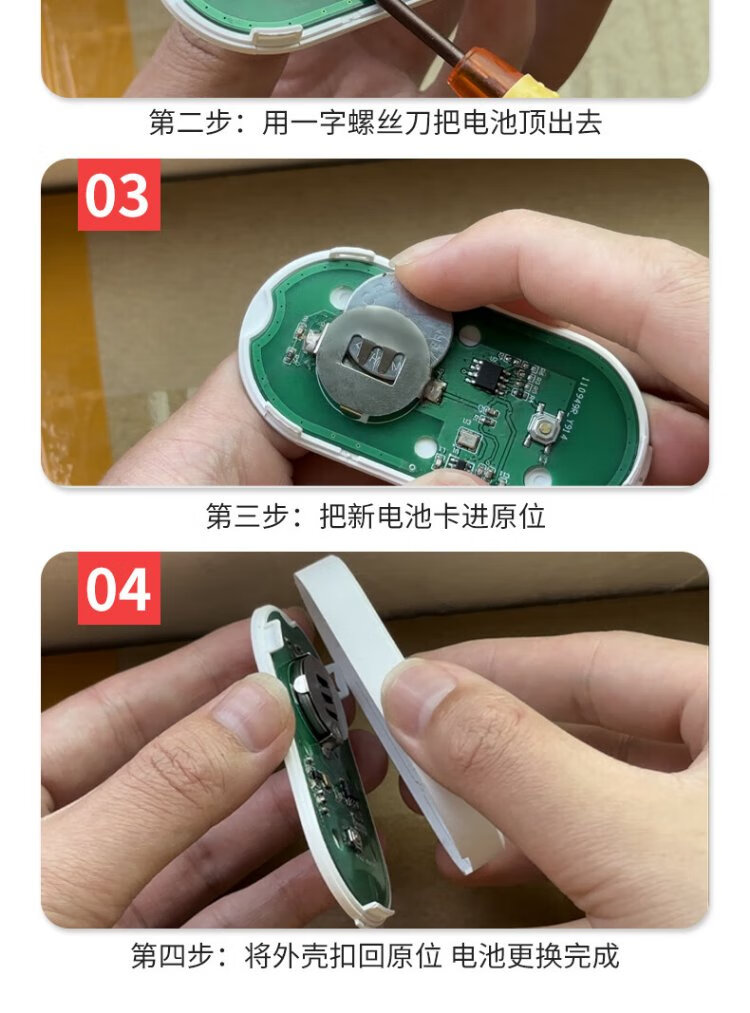 第二步：用一字螺丝刀把电池顶出去

03

第三步：把新电池卡进原位

04

第四步：将外壳扣回原位 电池更换完成