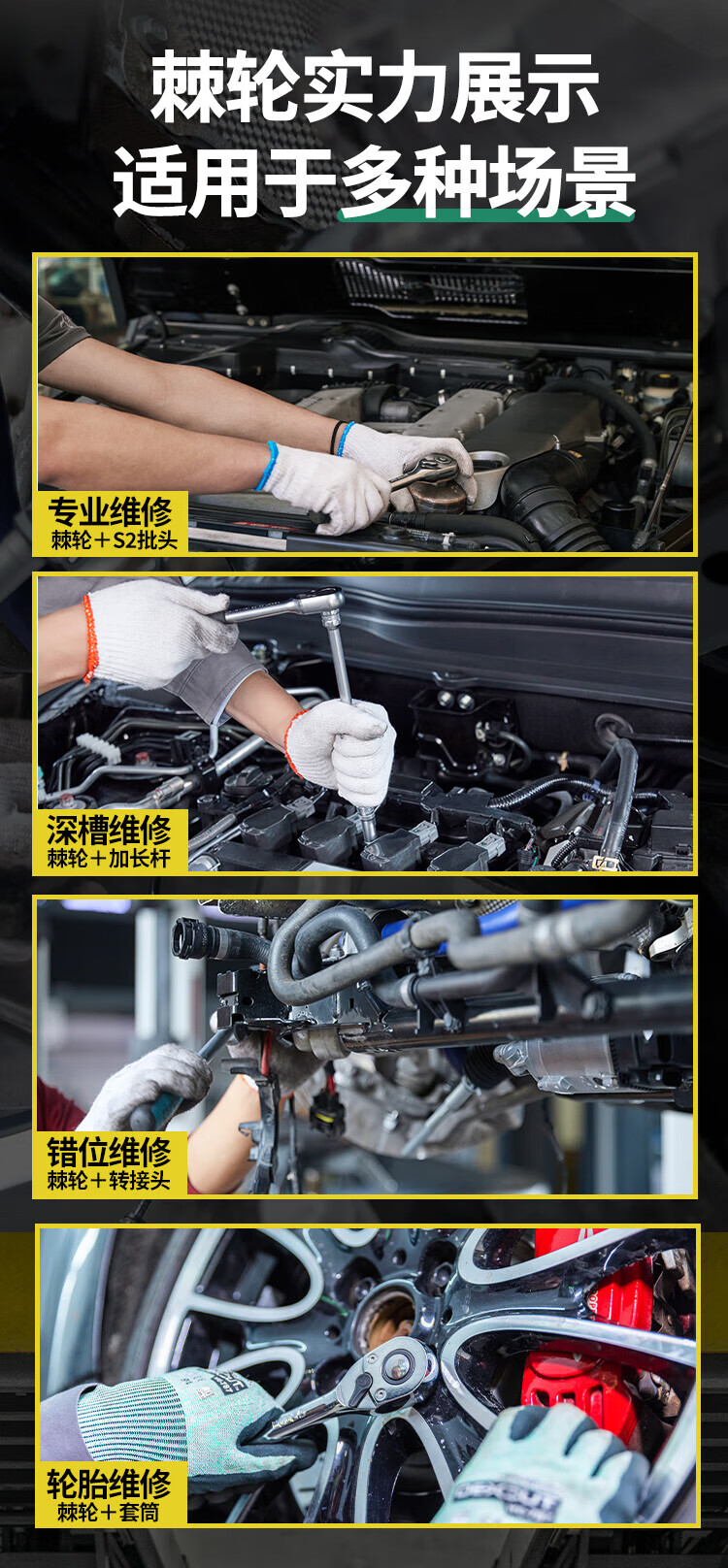 棘轮实力展示
适用于多种场景

专业维修
棘轮＋S2批头

深槽维修
棘轮＋加长杆

错位维修
棘轮＋转接头

轮胎维修
棘轮＋套筒