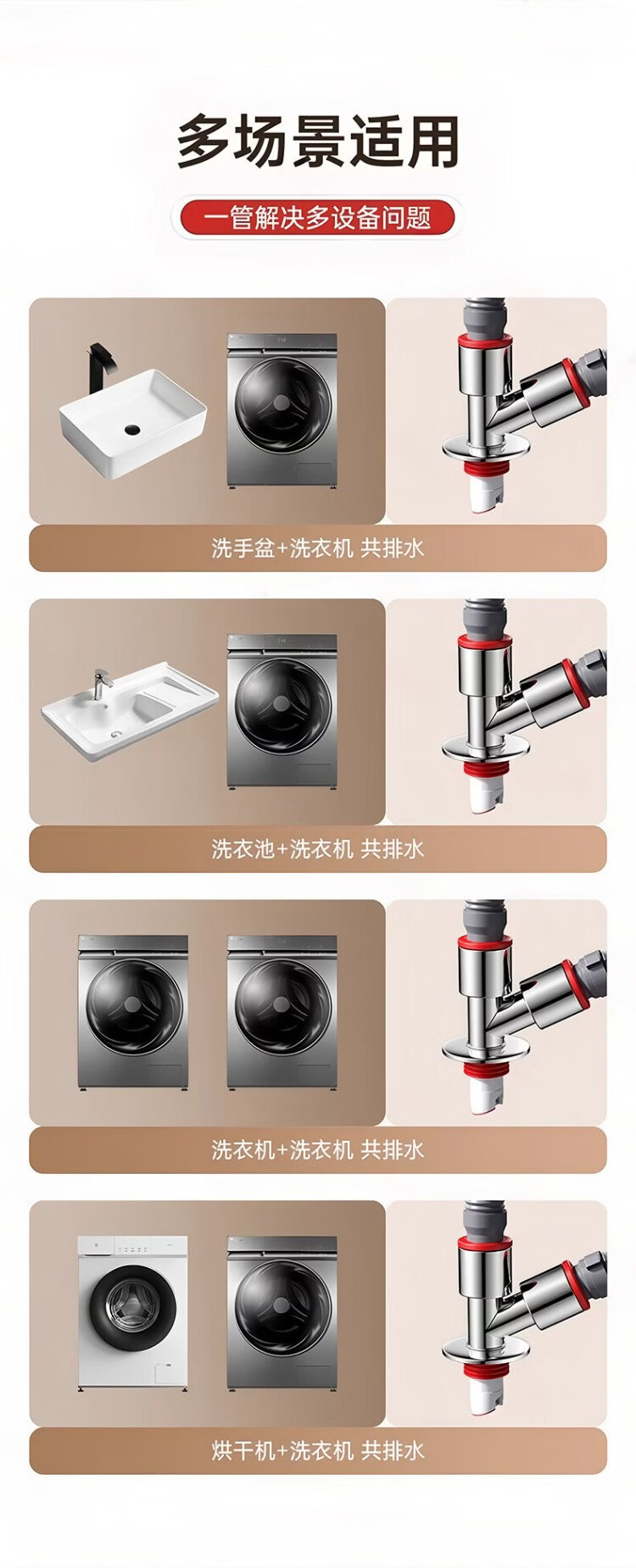 多场景适用

一管解决多设备问题

洗手盆+洗衣机 共排水

洗衣池+洗衣机 共排水

洗衣机+洗衣机 共排水

烘干机+洗衣机 共排水