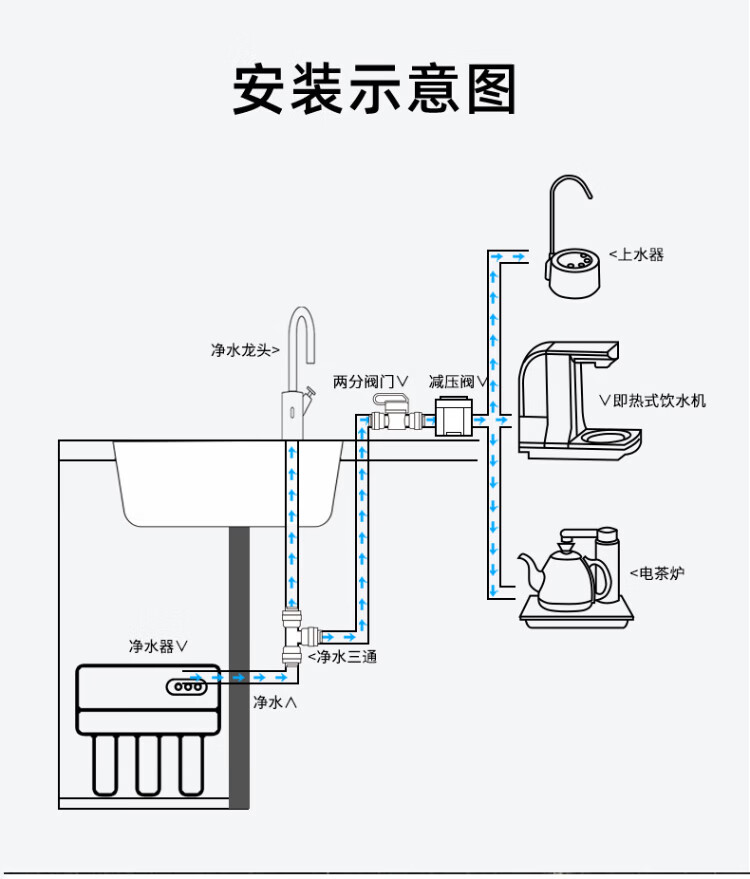 安装示意图

<上水器

净水龙头>

两分阀门∨

减压阀∨

∨即热式饮水机

<电茶炉

净水器∨

<净水三通

净水∧