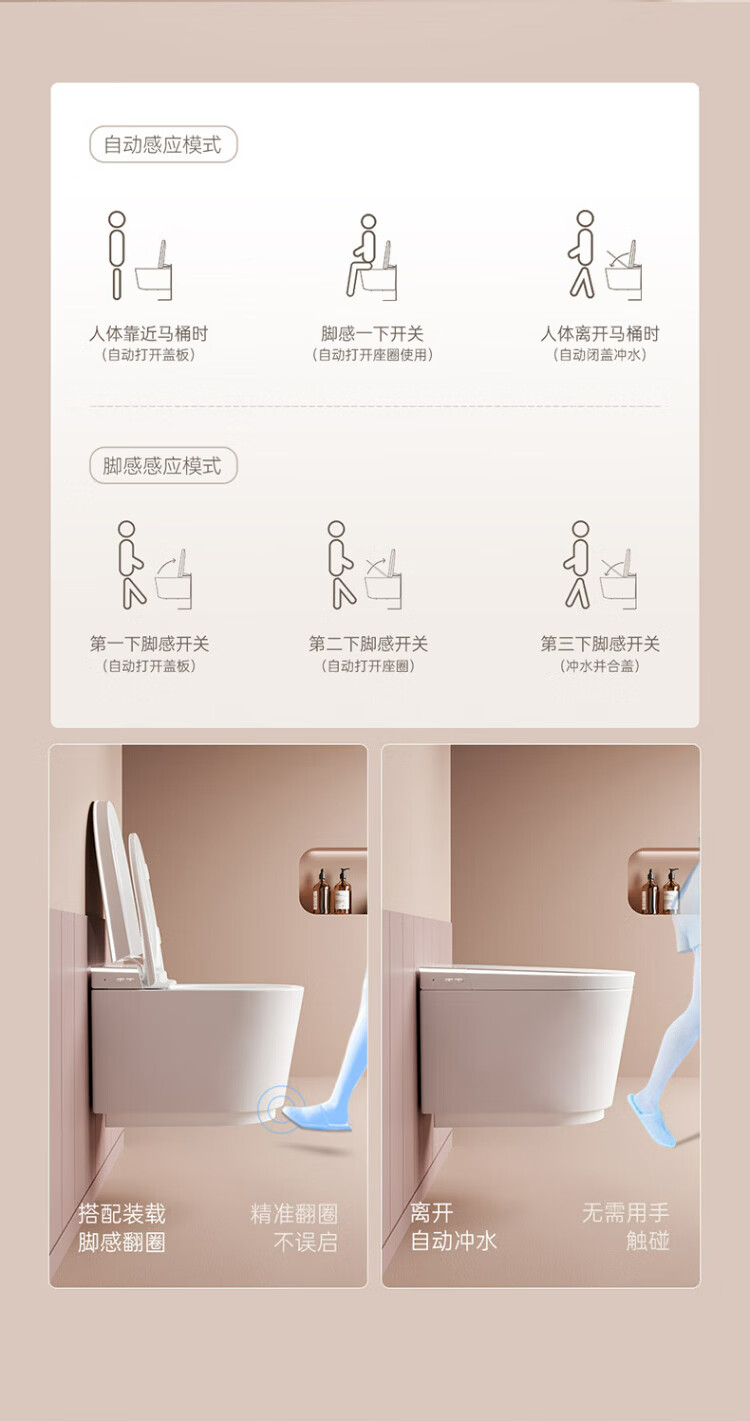 自动感应模式

人体靠近马桶时
（自动打开盖板）

脚感一下开关
（自动打开座圈使用）

人体离开马桶时
（自动闭盖冲水）

脚感感应模式

第一下脚感开关
（自动打开盖板）

第二下脚感开关
（自动打开座圈）

第三下脚感开关
（冲水并合盖）

搭配装载
脚感翻圈

精准翻圈
不误启

离开
自动冲水

无需用手
触碰