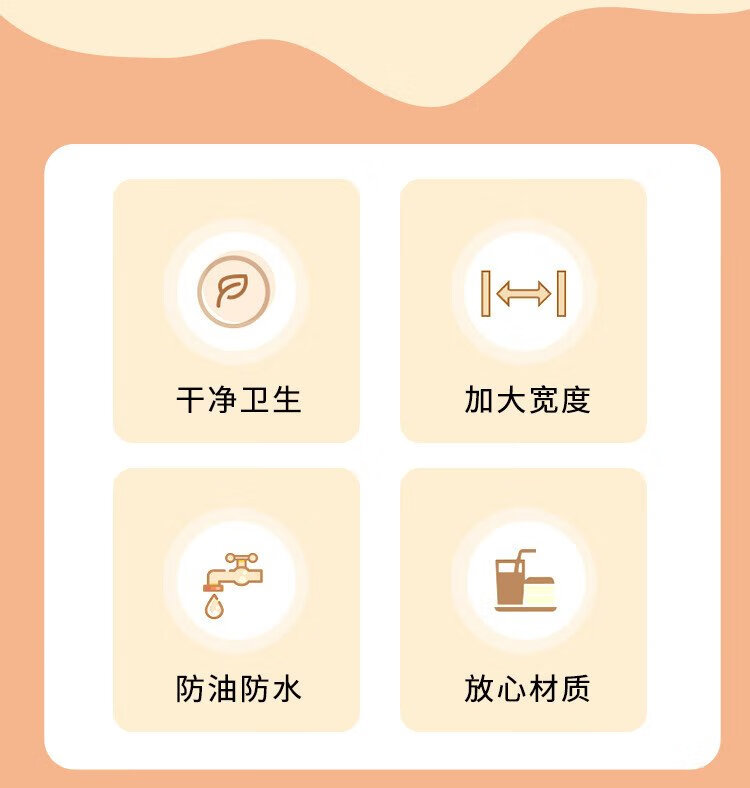 干净卫生

加大宽度

防油防水

放心材质