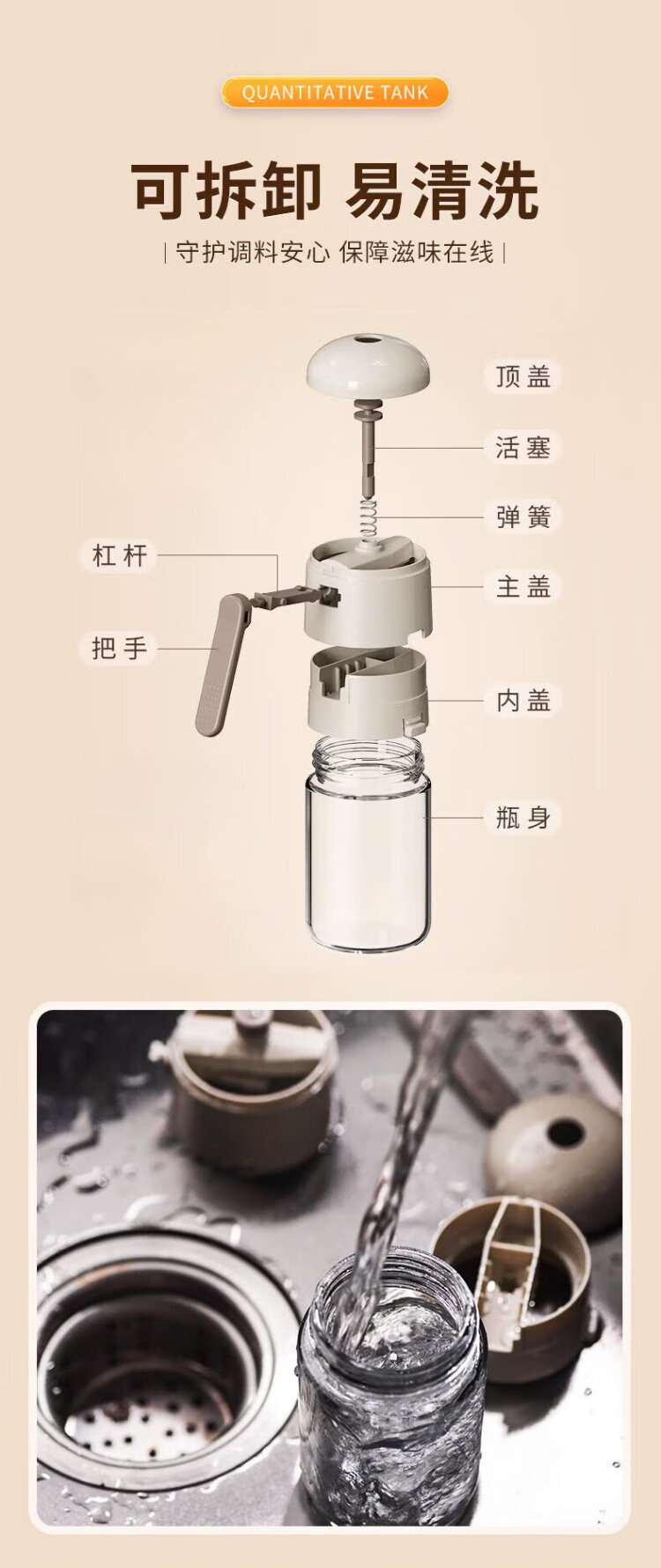 QUANTITATIVE TANK

可拆卸 易清洗

| 守护调料安心 保障滋味在线 |

顶盖

活塞

弹簧

杠杆

主盖

把手

内盖

瓶身