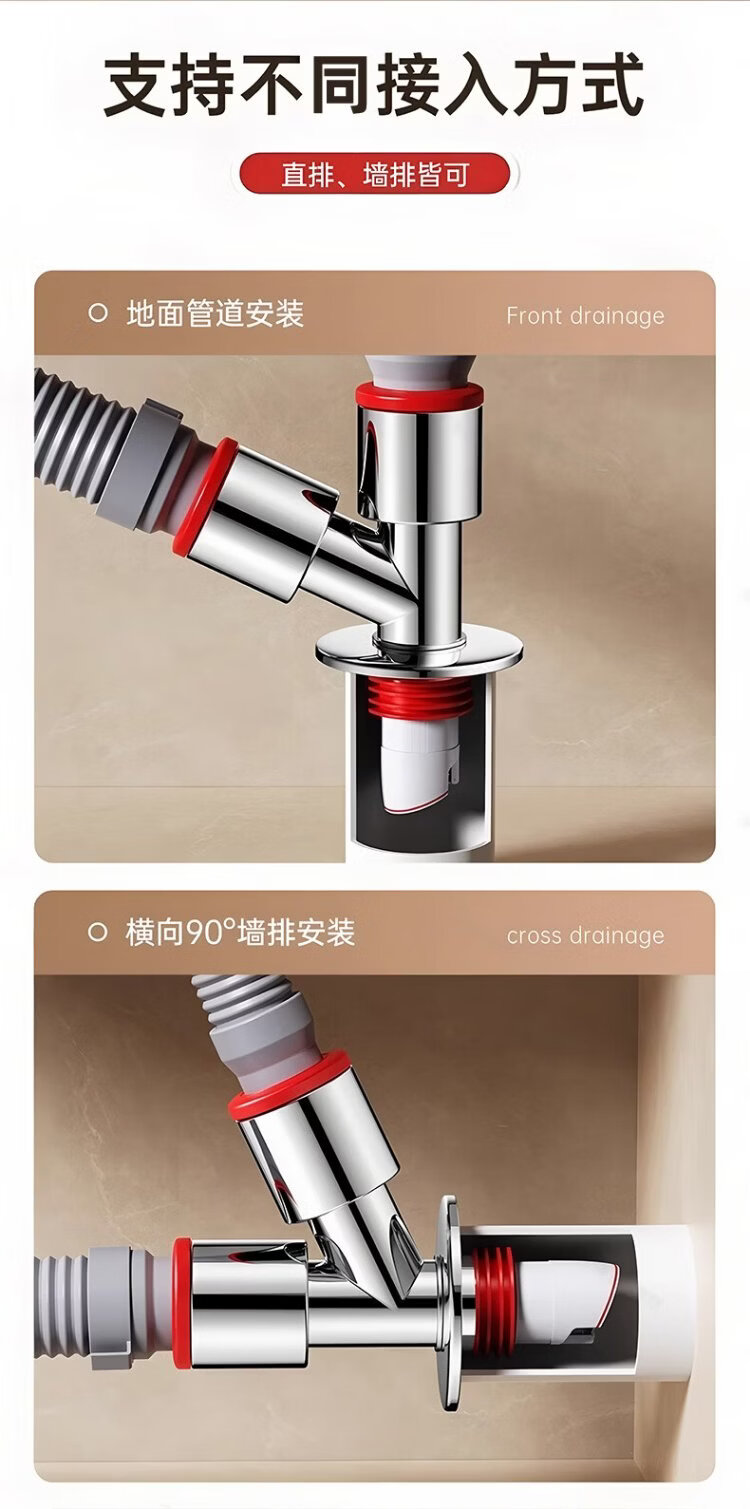 支持不同接入方式

直排、墙排皆可

地面管道安装

Front drainage

横向90°墙排安装

cross drainage