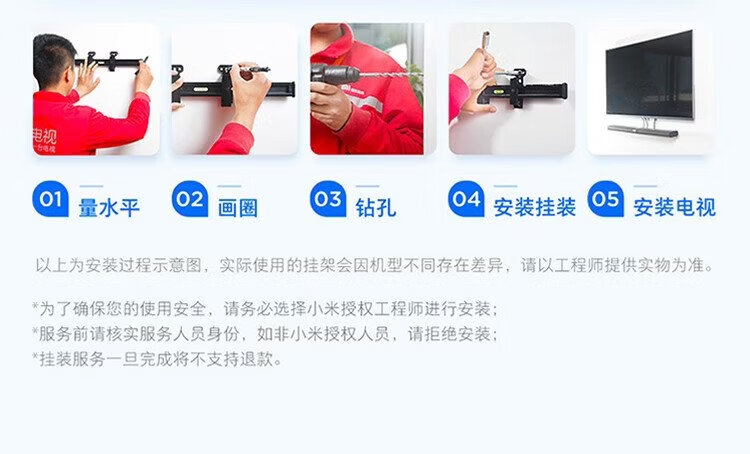 01 量水平

02 画圈

03 钻孔

04 安装挂装

05 安装电视

以上为安装过程示意图，实际使用的挂架会因机型不同存在差异，请以工程师提供实物为准。

*为了确保您的使用安全，请务必选择小米授权工程师进行安装；
*服务前请核实服务人员身份，如非小米授权人员，请拒绝安装；
*挂装服务一旦完成将不支持退款。