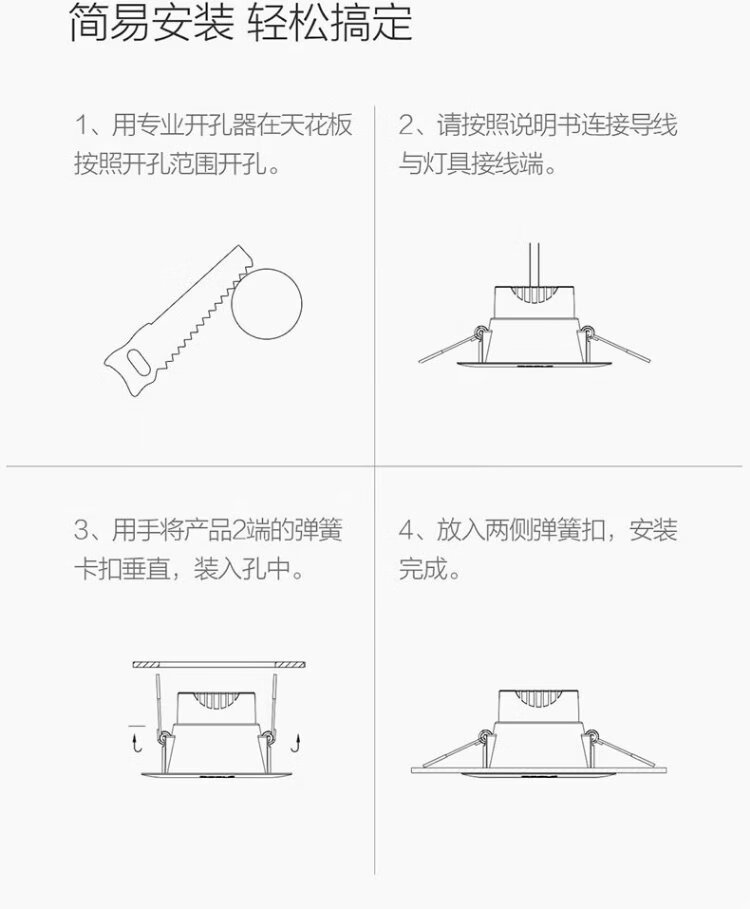 简易安装 轻松搞定

1、用专业开孔器在天花板按照开孔范围开孔。

2、请按照说明书连接导线与灯具接线端。

3、用手将产品2端的弹簧卡扣垂直，装入孔中。

4、放入两侧弹簧扣，安装完成。