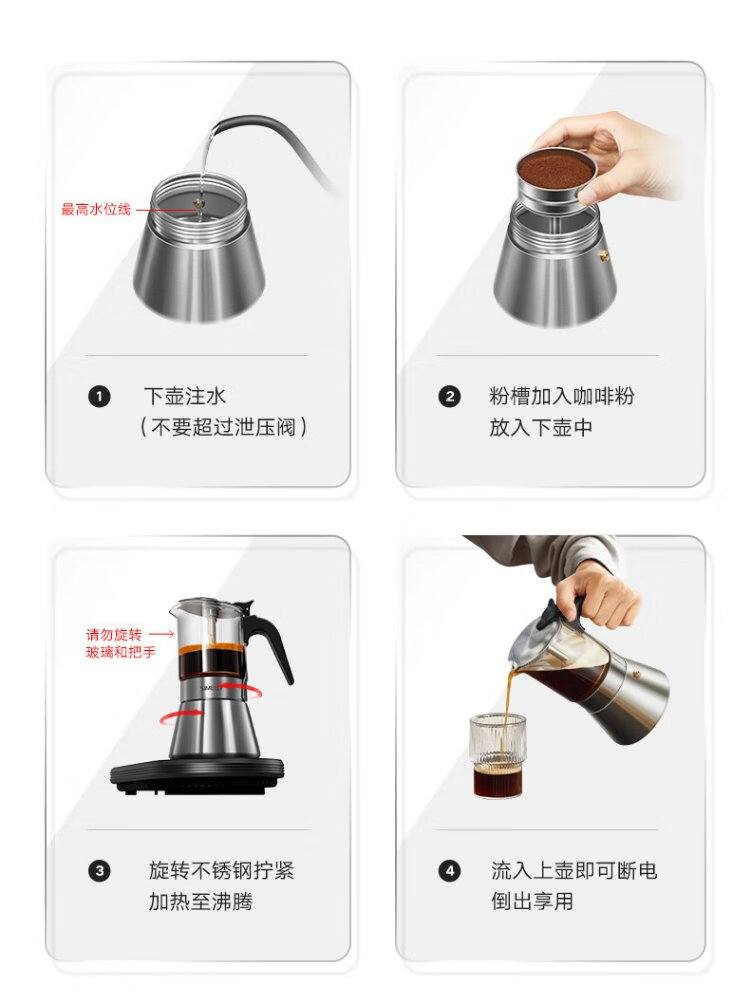 最高水位线

❶ 下壶注水
（不要超过泄压阀）

❷ 粉槽加入咖啡粉
放入下壶中

请勿旋转
玻璃和把手

❸ 旋转不锈钢拧紧
加热至沸腾

❹ 流入上壶即可断电
倒出享用