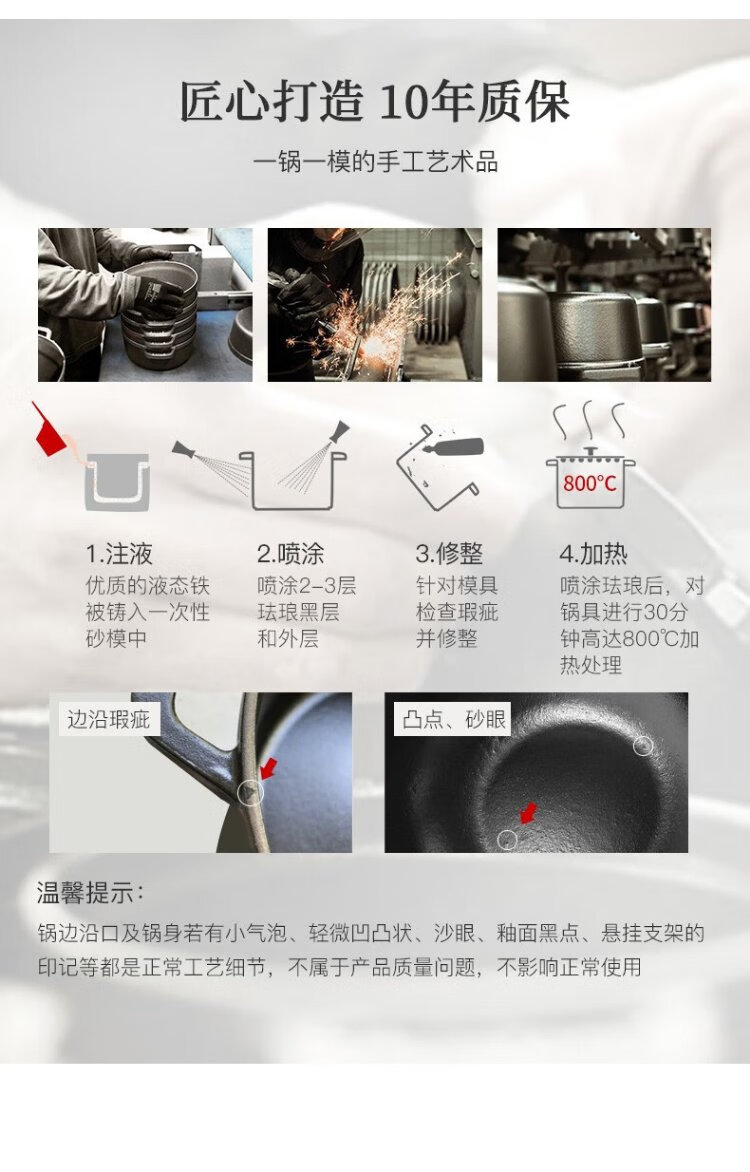 匠心打造 10年质保

一锅一模的手工艺术品

800°C

1.注液
优质的液态铁被铸入一次性砂模中

2.喷涂
喷涂2-3层珐琅黑层和外层

3.修整
针对模具检查瑕疵并修整

4.加热
喷涂珐琅后，对锅具进行30分钟高达800℃加热处理

边沿瑕疵

凸点、砂眼

温馨提示：
锅边沿口及锅身若有小气泡、轻微凹凸状、沙眼、釉面黑点、悬挂支架的印记等都是正常工艺细节，不属于产品质量问题，不影响正常使用