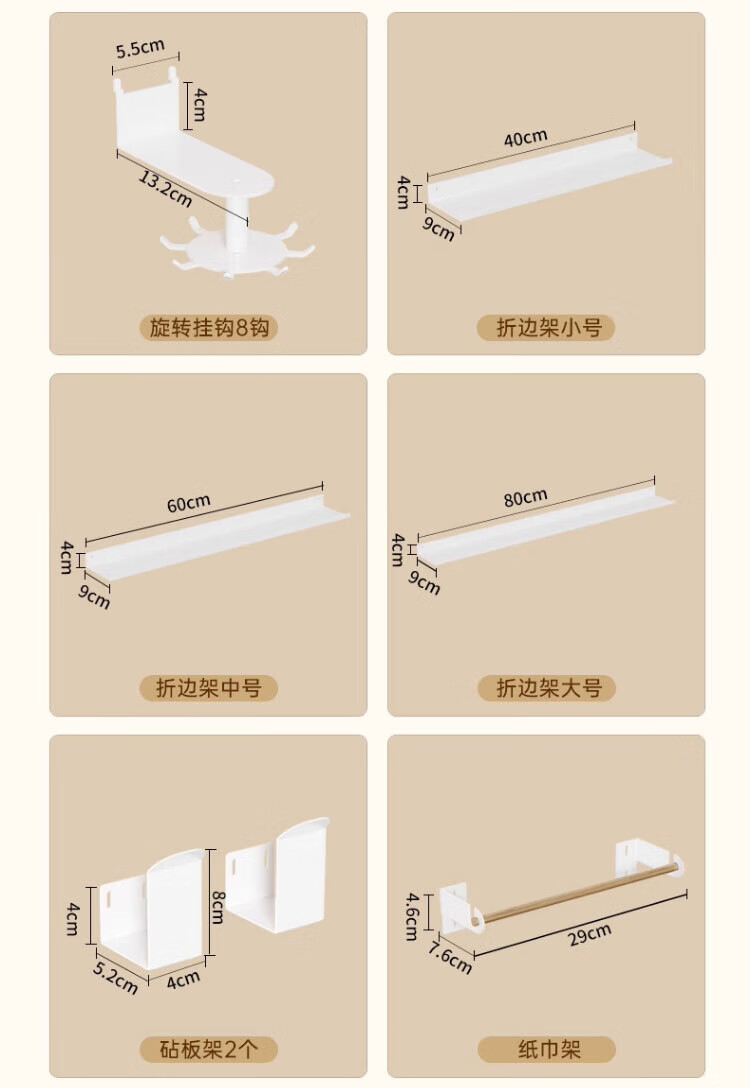 5.5cm
4cm
13.2cm
旋转挂钩8钩

40cm
4cm
9cm
折边架小号

60cm
4cm
9cm
折边架中号

80cm
4cm
9cm
折边架大号

4cm
8cm
5.2cm
4cm
砧板架2个

4.6cm
7.6cm
29cm
纸巾架