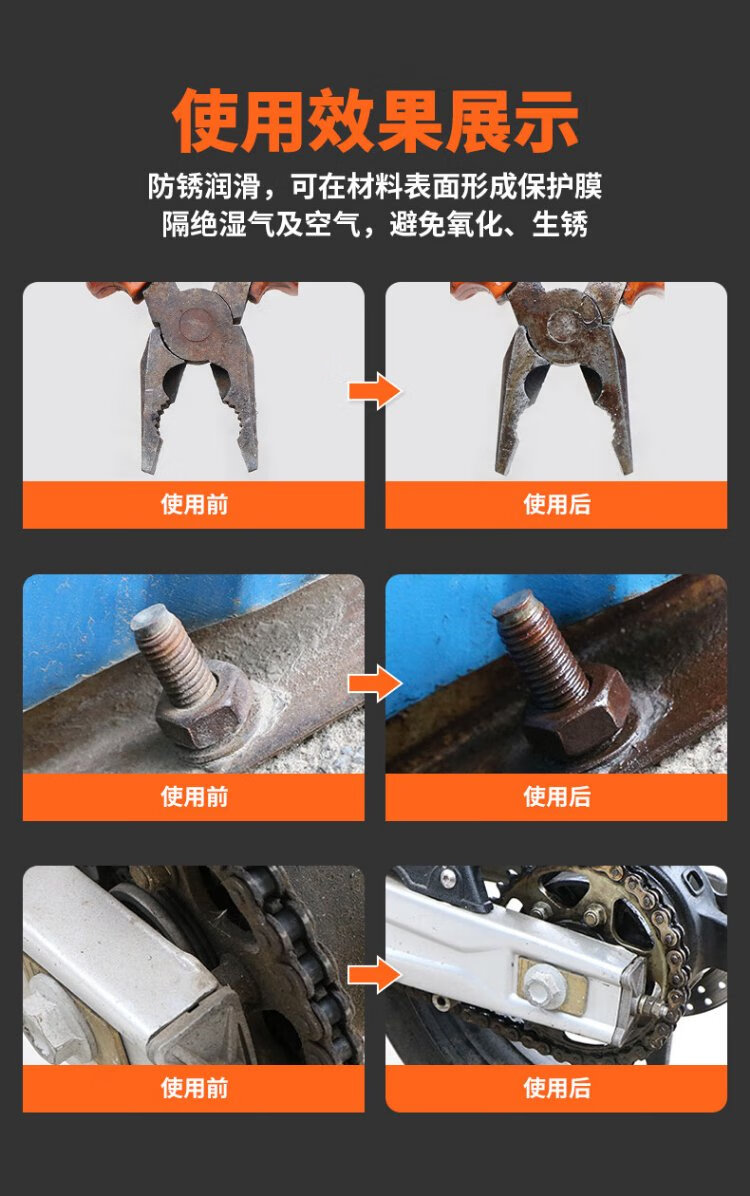 使用效果展示

防锈润滑，可在材料表面形成保护膜
隔绝湿气及空气，避免氧化、生锈

使用前

使用后

使用前

使用后

使用前

使用后