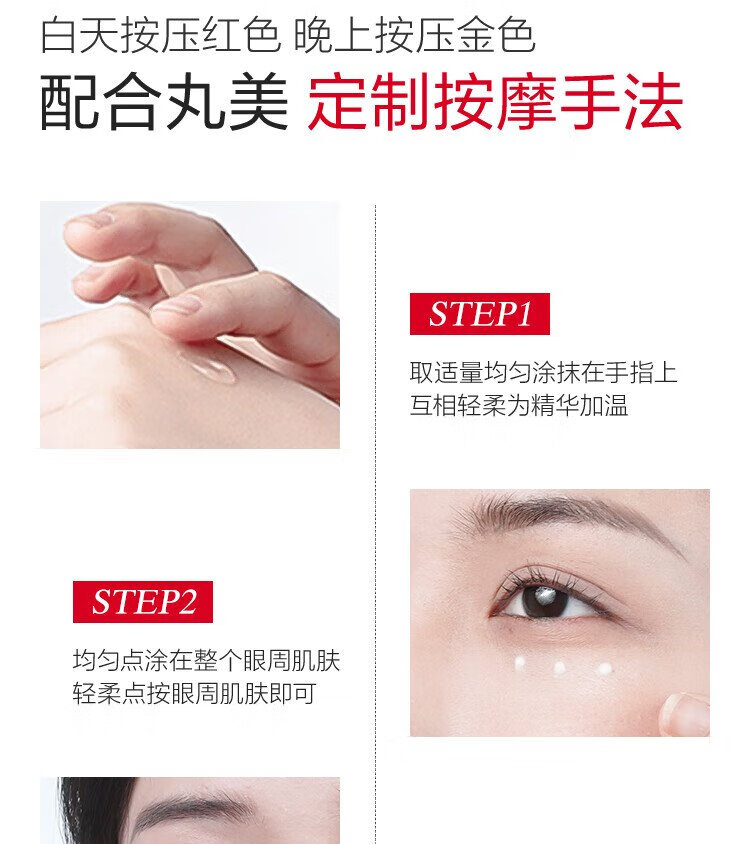 白天按压红色 晚上按压金色
配合丸美 定制按摩手法

STEP1
取适量均匀涂抹在手指上
互相轻柔为精华加温

STEP2
均匀点涂在整个眼周肌肤
轻柔点按眼周肌肤即可