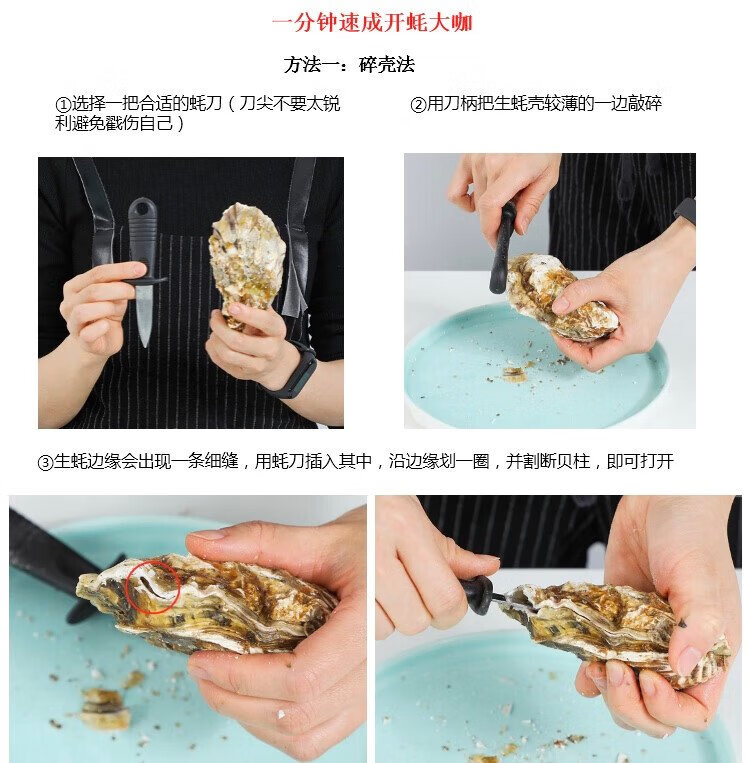 一分钟速成开蚝大咖

方法一：碎壳法

①选择一把合适的蚝刀（刀尖不要太锐利避免戳伤自己）

②用刀柄把生蚝壳较薄的一边敲碎

③生蚝边缘会出现一条细缝，用蚝刀插入其中，沿边缘划一圈，并割断贝柱，即可打开