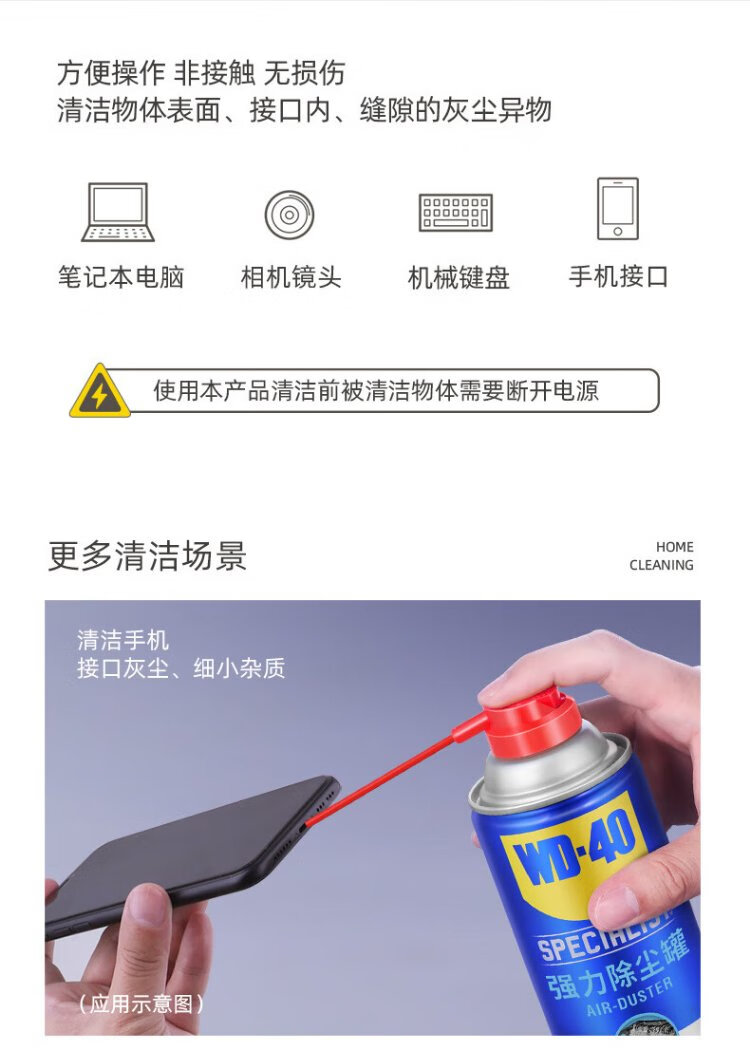 方便操作 非接触 无损伤
清洁物体表面、接口内、缝隙的灰尘异物

笔记本电脑
相机镜头
机械键盘
手机接口

使用本产品清洁前被清洁物体需要断开电源

更多清洁场景

HOME
CLEANING

清洁手机
接口灰尘、细小杂质

WD-40
SPECIALIST
强力除尘罐
AIR-DUSTER

（应用示意图）