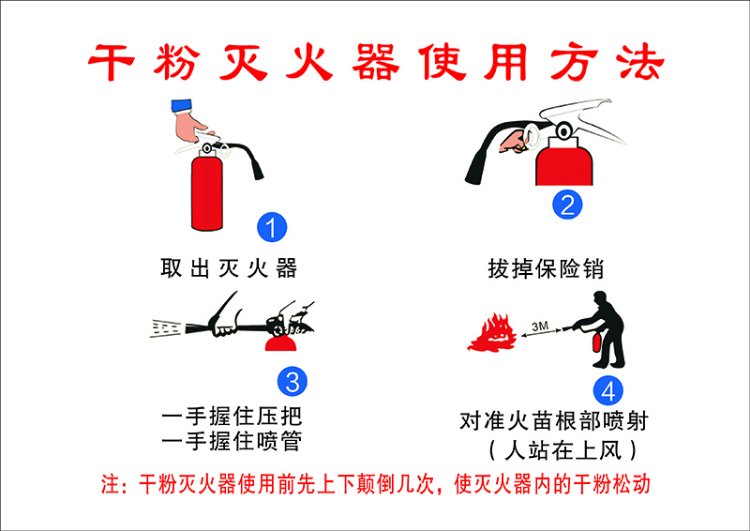 干粉灭火器使用方法

1

取出灭火器

2

拔掉保险销

3

一手握住压把
一手握住喷管

3M

4

对准火苗根部喷射
（人站在上风）

注：干粉灭火器使用前先上下颠倒几次，使灭火器内的干粉松动