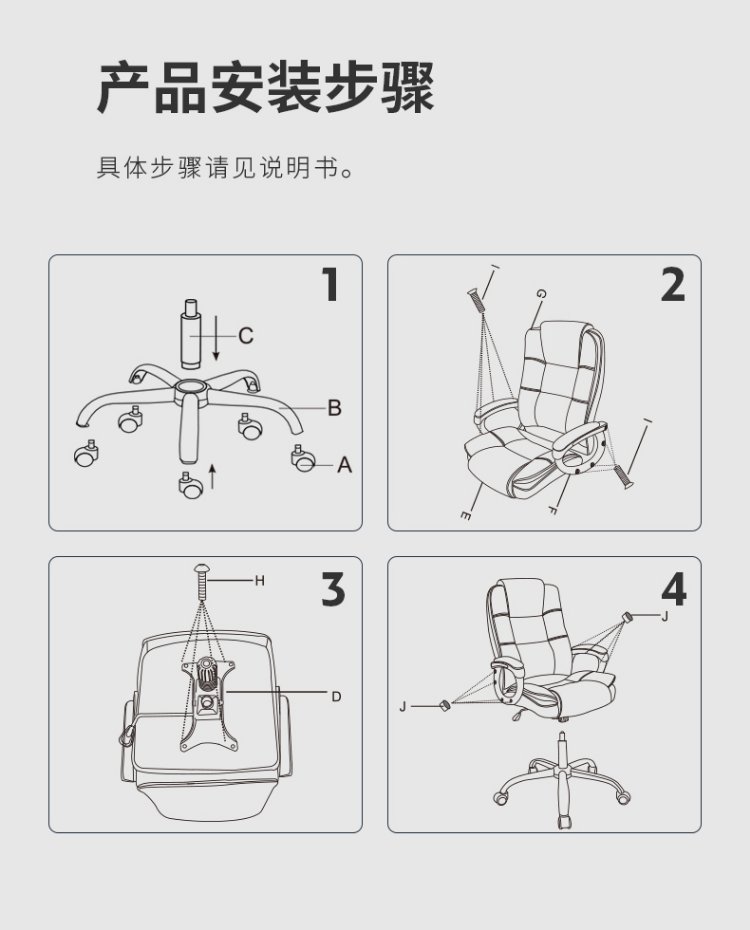 产品安装步骤

具体步骤请见说明书。

1

C

B

A

2

I

G

I

E

F

3

H

D

4

J

J