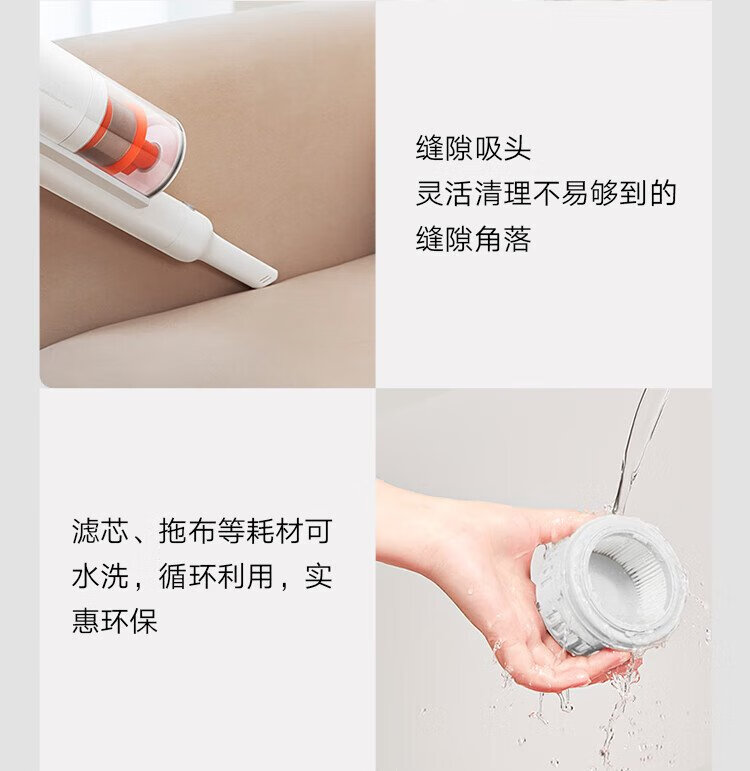 缝隙吸头
灵活清理不易够到的缝隙角落

滤芯、拖布等耗材可水洗，循环利用，实惠环保